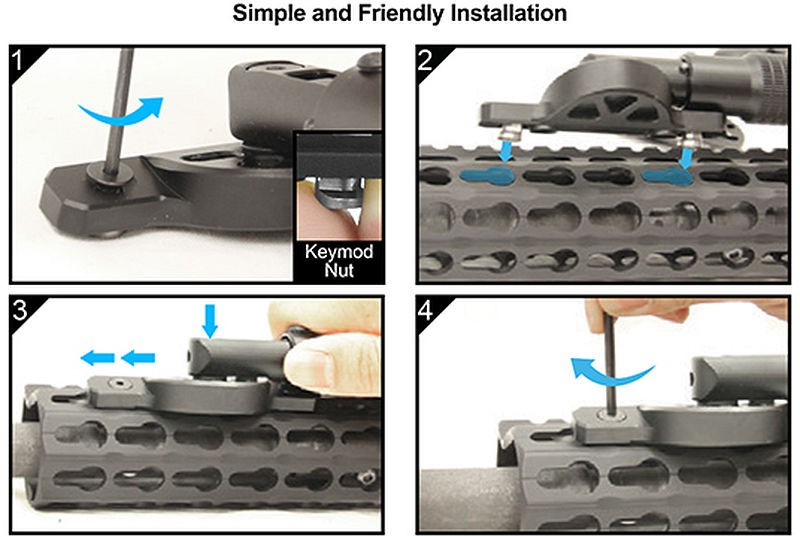 Simple and Friendly Installation

1

Keymod Nut

2

3

4