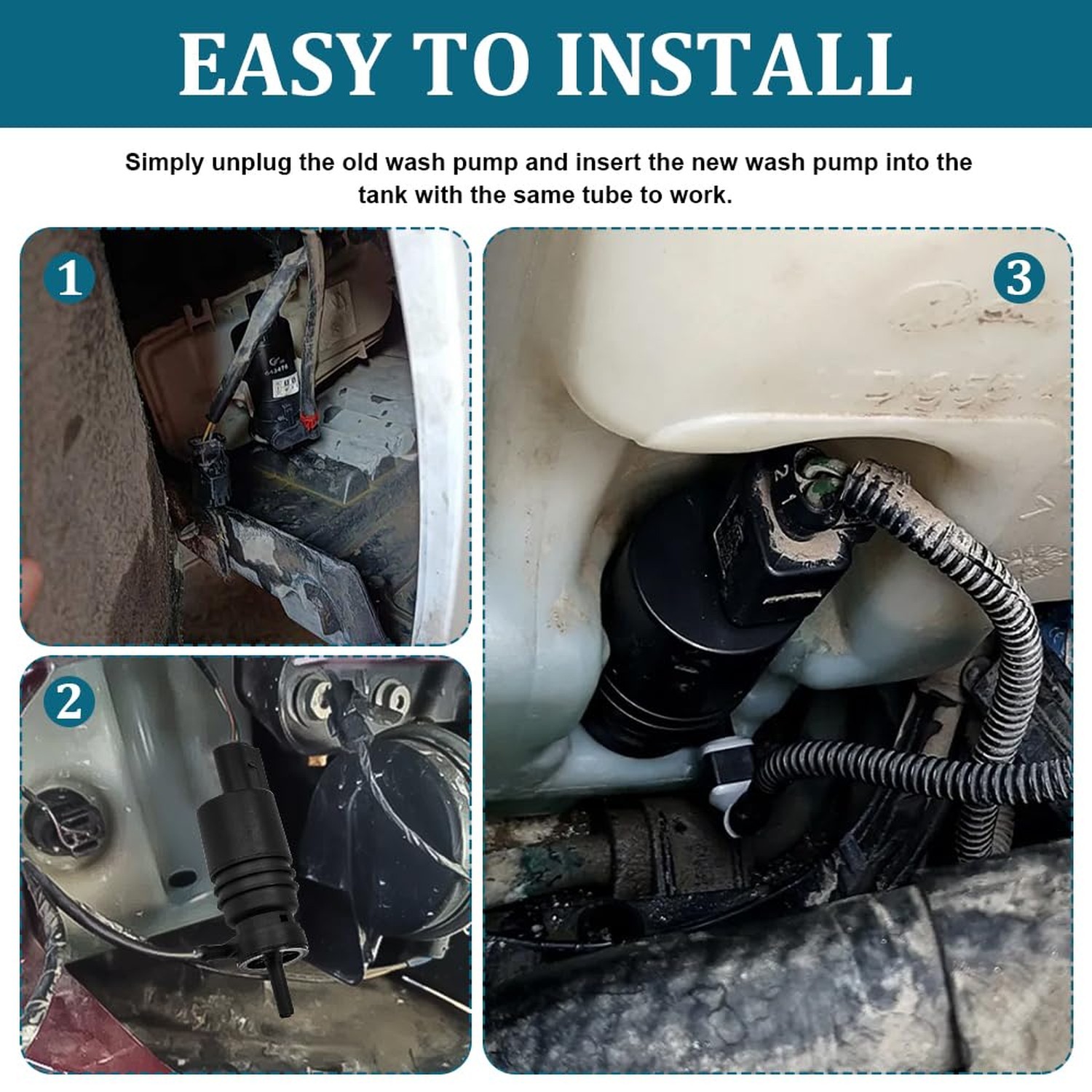 EASY TO INSTALL

Simply unplug the old wash pump and insert the new wash pump into the tank with the same tube to work.

1

3

2