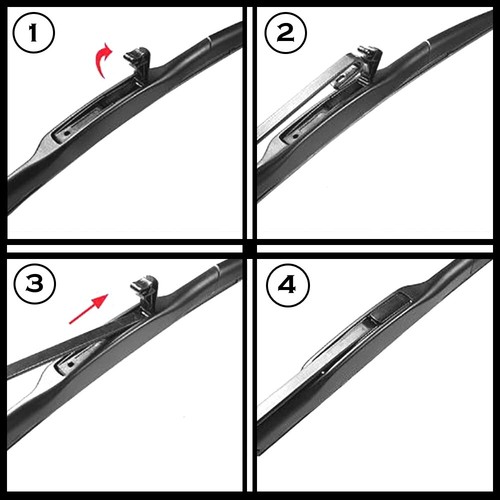 1

2

3

4