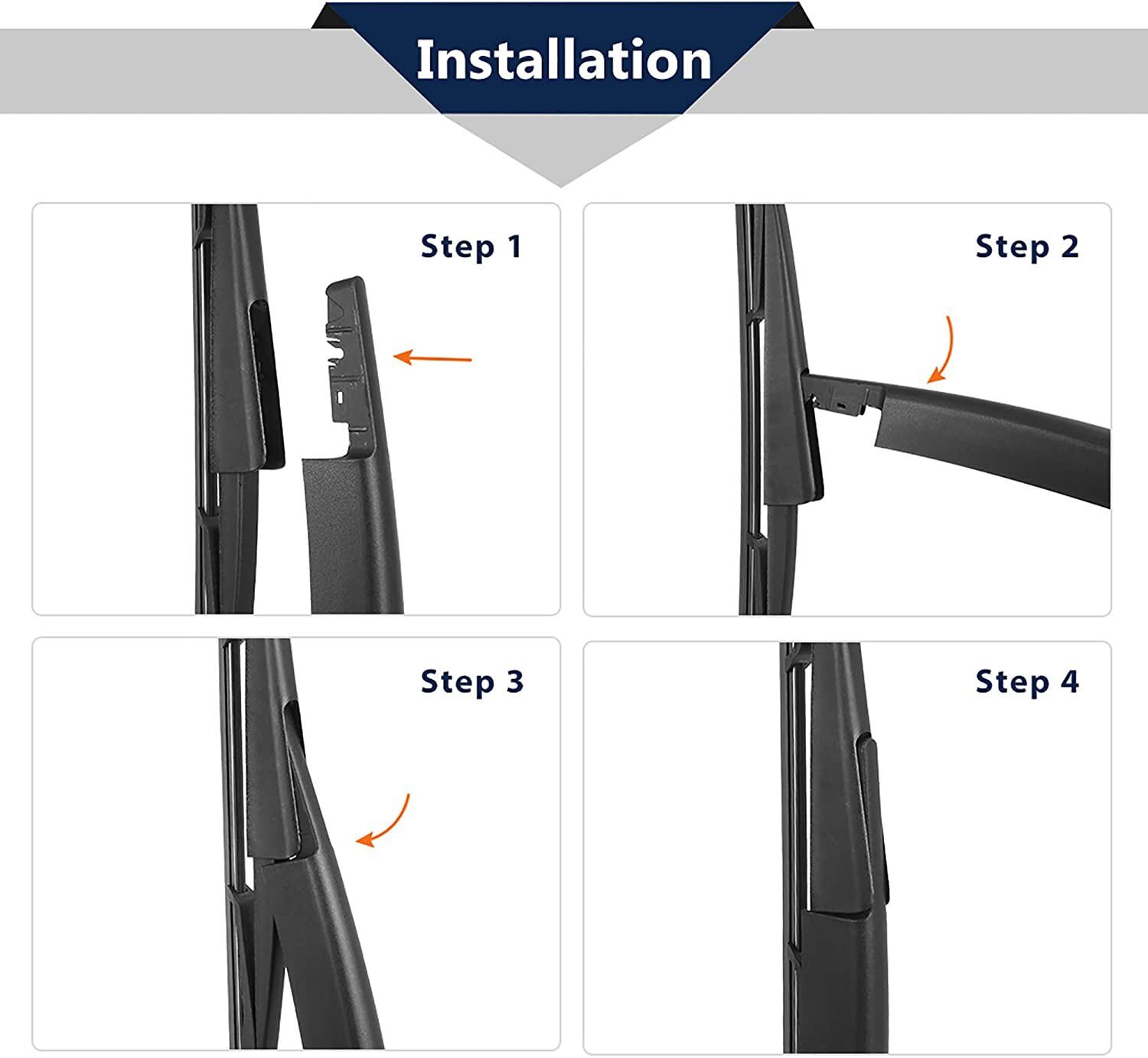 Installation

Step 1

Step 2

Step 3

Step 4