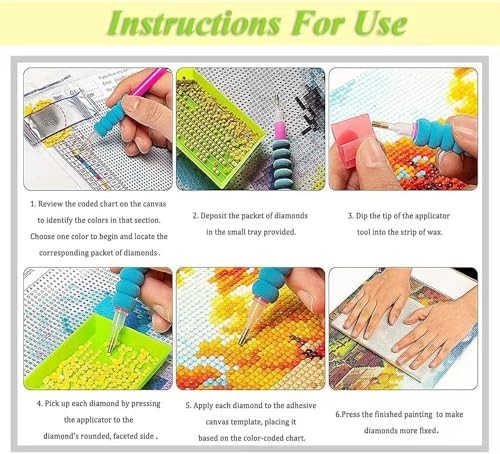 Instructions For Use

1. Review the coded chart on the canvas to identify the colors in that section. Choose one color to begin and locate the corresponding packet of diamonds.

2. Deposit the packet of diamonds in the small tray provided.

3. Dip the tip of the applicator tool into the strip of wax.

4. Pick up each diamond by pressing the applicator to the diamond's rounded, faceted side.

5. Apply each diamond to the adhesive canvas template, placing it based on the color-coded chart.

6.Press the finished painting to make diamonds more fixed.