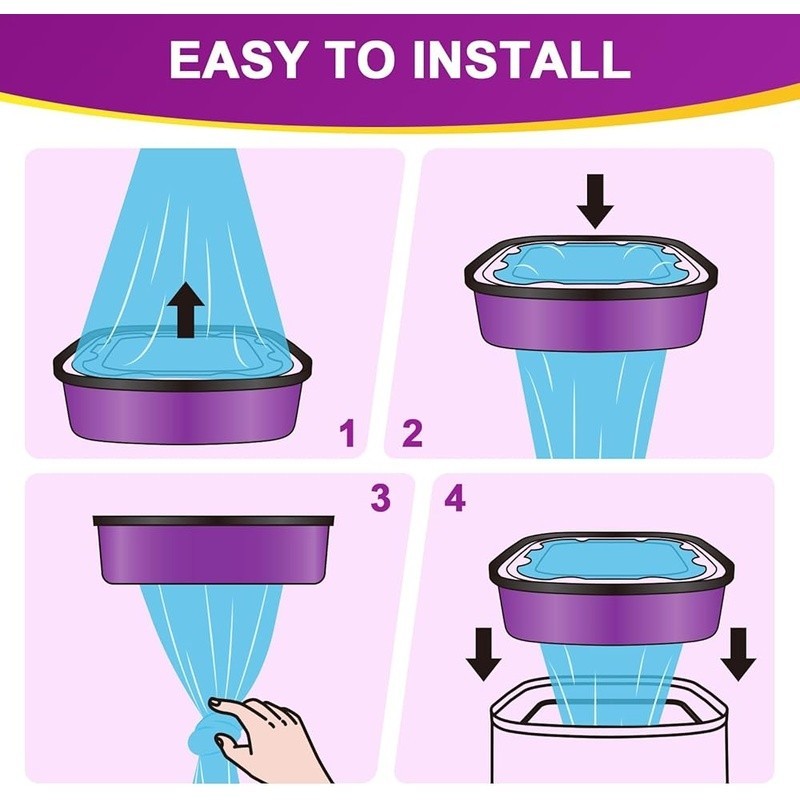 EASY TO INSTALL

1

2

3

4