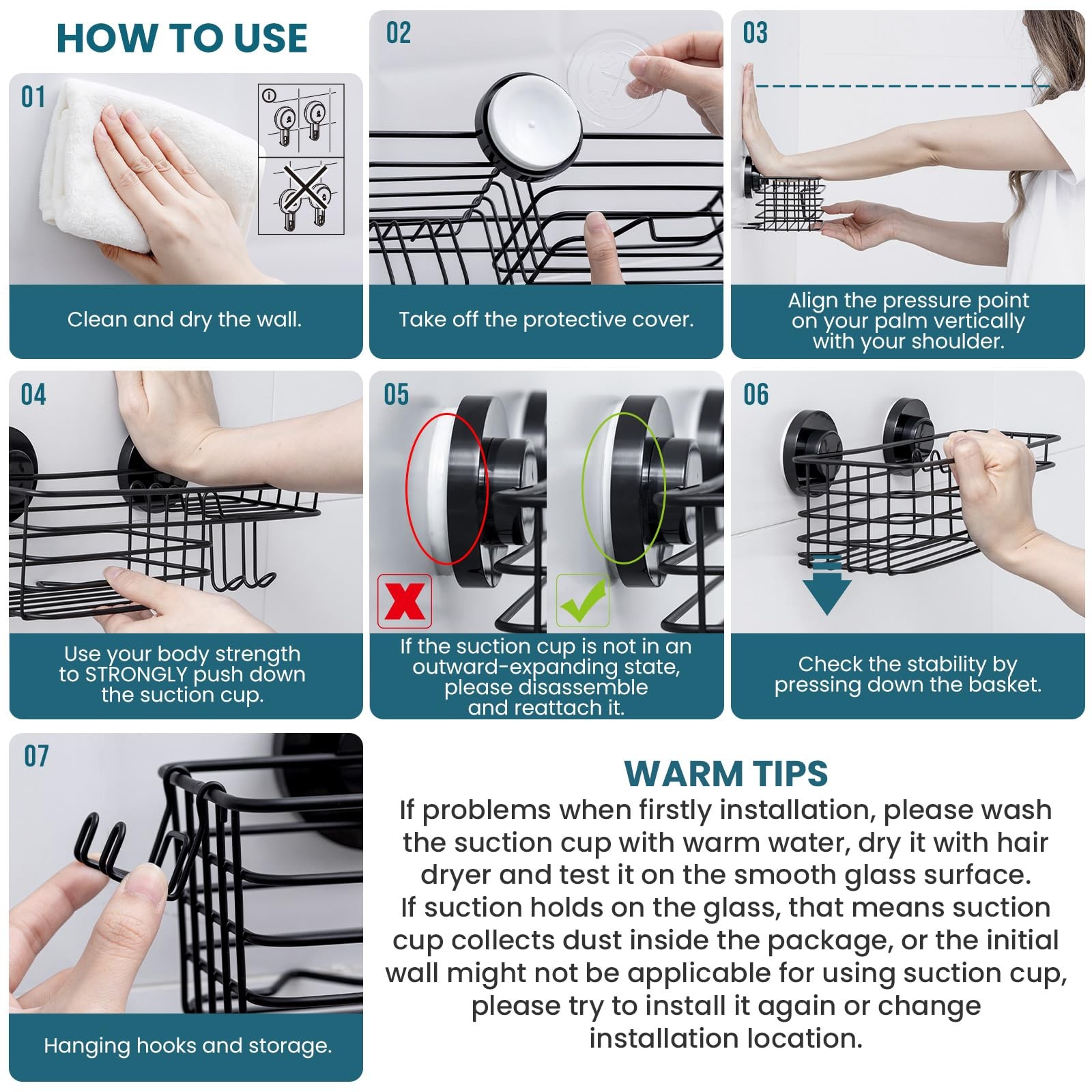 HOW TO USE

01

Clean and dry the wall.

02

Take off the protective cover.

03

Align the pressure point on your palm vertically with your shoulder.

04

Use your body strength to STRONGLY push down the suction cup.

05

If the suction cup is not in an outward-expanding state, please disassemble and reattach it.

06

Check the stability by pressing down the basket.

07

Hanging hooks and storage.

WARM TIPS

If problems when firstly installation, please wash the suction cup with warm water, dry it with hair dryer and test it on the smooth glass surface. If suction holds on the glass, that means suction cup collects dust inside the package, or the initial wall might not be applicable for using suction cup, please try to install it again or change installation location.