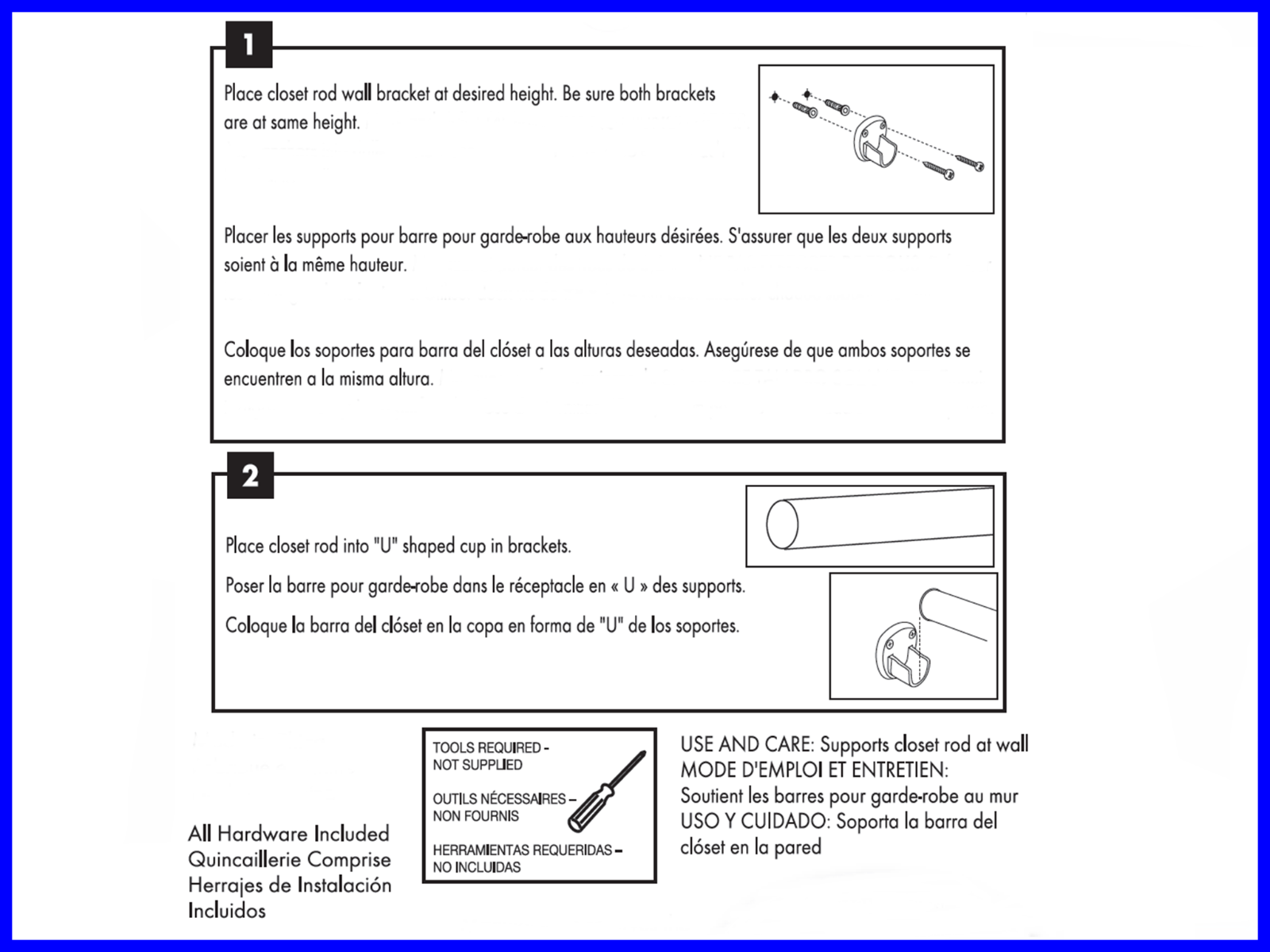 1

Place closet rod wall bracket at desired height. Be sure both brackets are at same height.

Placer les supports pour barre pour garde-robe aux hauteurs désirées. S'assurer que les deux supports soient à la même hauteur.

Coloque los soportes para barra del clóset a las alturas deseadas. Asegúrese de que ambos soportes se encuentren a la misma altura.

2

Place closet rod into "U" shaped cup in brackets.

Poser la barre pour garde-robe dans le réceptacle en « U » des supports.

Coloque la barra del clóset en la copa en forma de "U" de los soportes.

All Hardware Included
Quincaillerie Comprise
Herrajes de Instalación Incluidos

TOOLS REQUIRED - NOT SUPPLIED

OUTILS NÉCESSAIRES – NON FOURNIS

HERRAMIENTAS REQUERIDAS – NO INCLUIDAS

USE AND CARE: Supports closet rod at wall
MODE D'EMPLOI ET ENTRETIEN:
Soutient les barres pour garde-robe au mur
USO Y CUIDADO: Soporta la barra del clóset en la pared