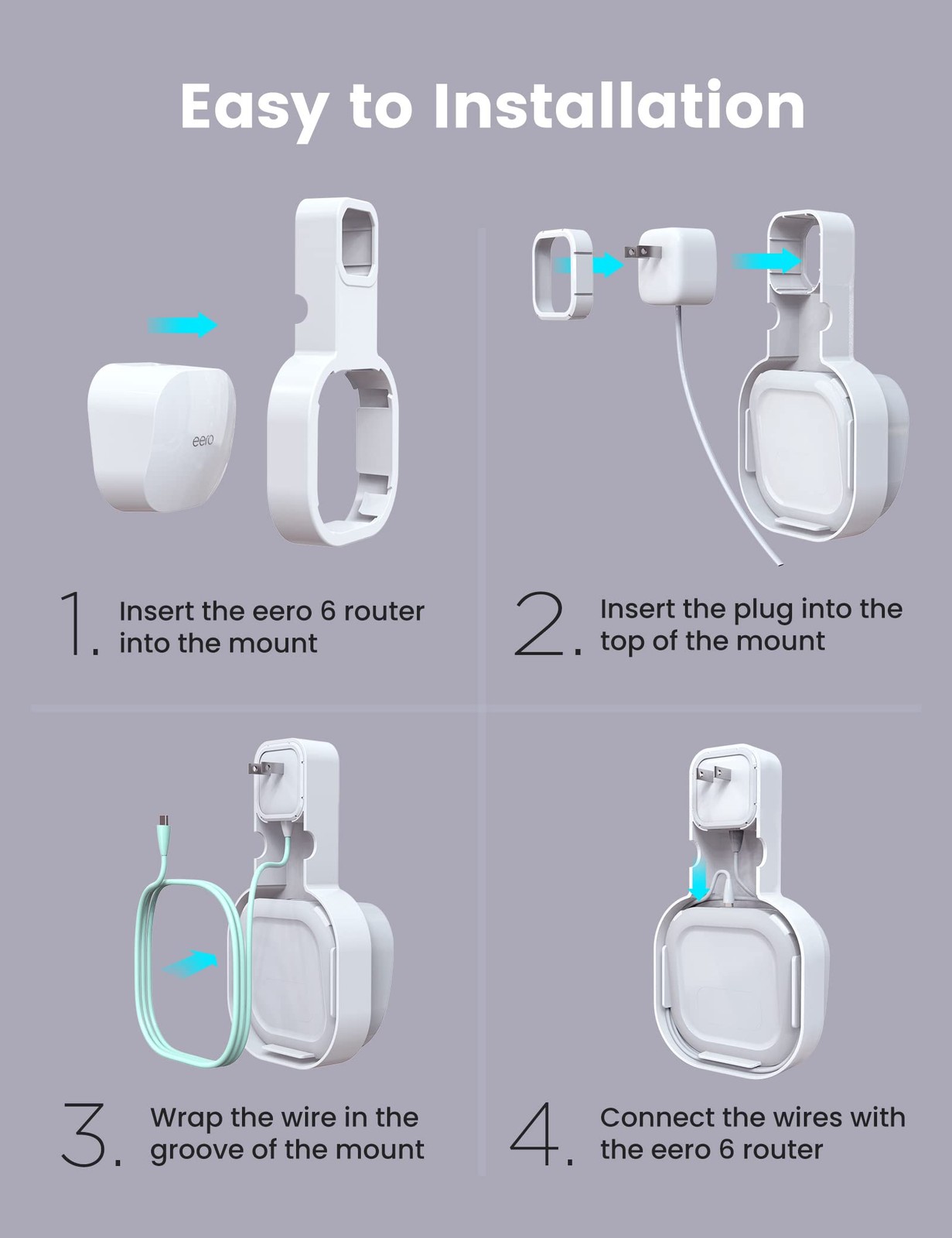 Easy to Installation

eero

1. Insert the eero 6 router into the mount

2. Insert the plug into the top of the mount

3. Wrap the wire in the groove of the mount

4. Connect the wires with the eero 6 router