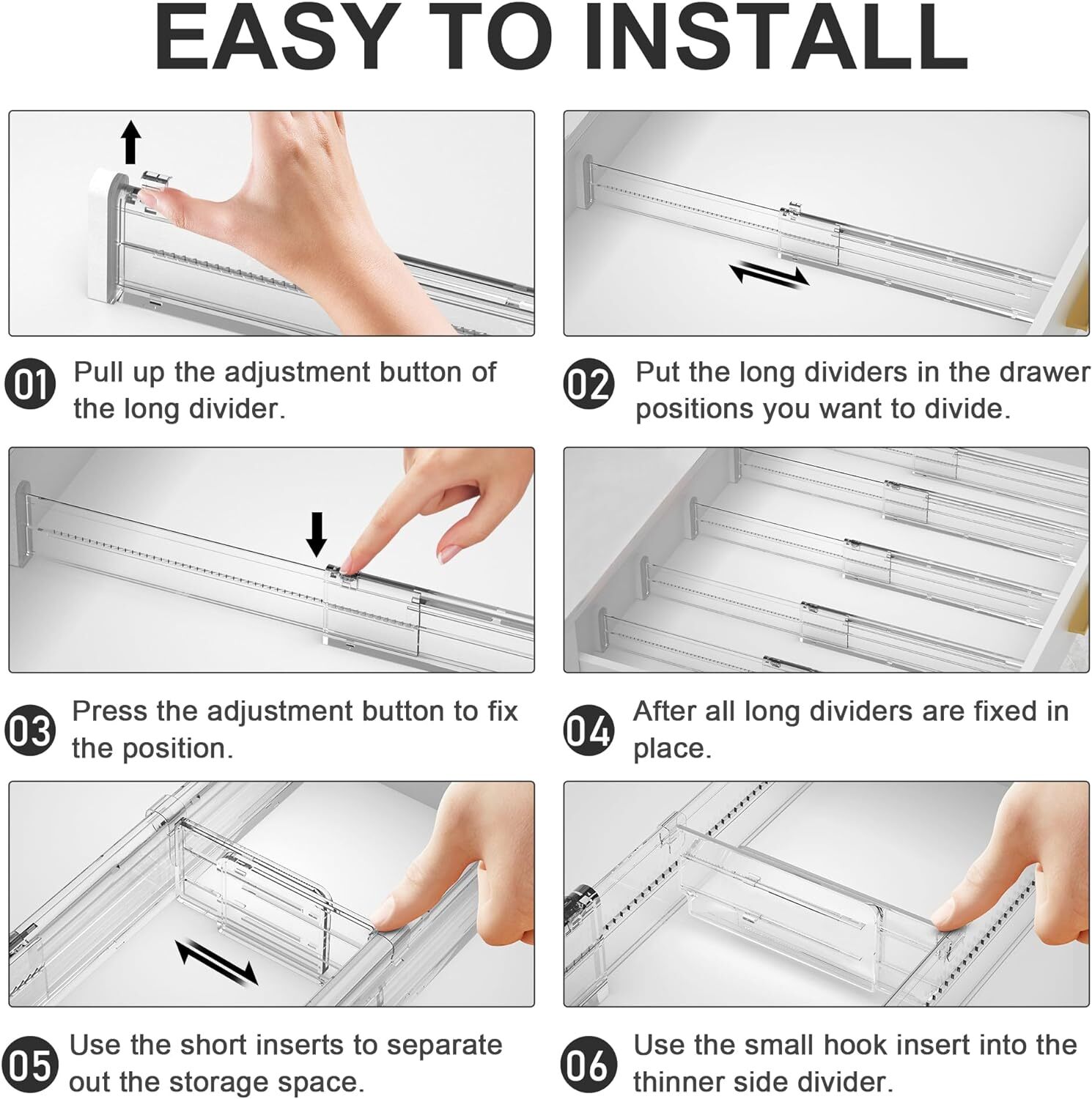 EASY TO INSTALL

01 Pull up the adjustment button of the long divider.

02 Put the long dividers in the drawer positions you want to divide.

03 Press the adjustment button to fix the position.

04 After all long dividers are fixed in place.

05 Use the short inserts to separate out the storage space.

06 Use the small hook insert into the thinner side divider.