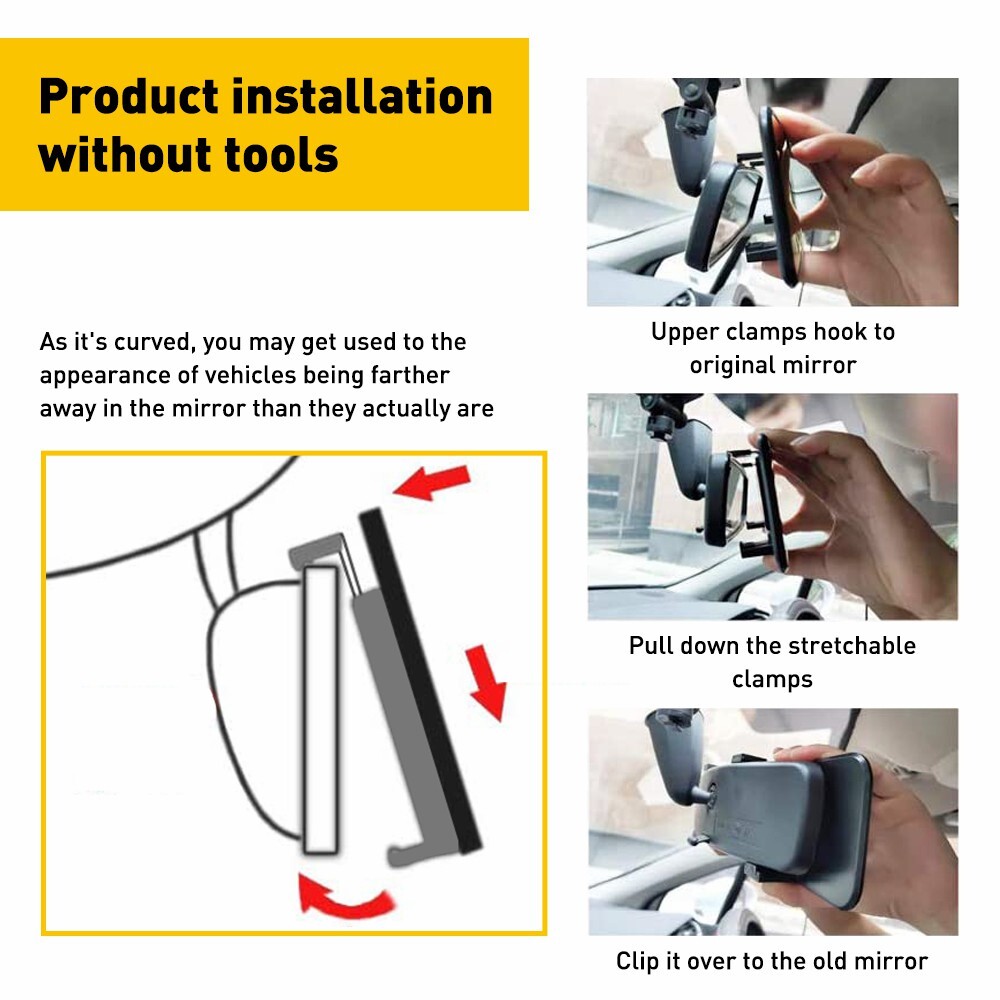 Product installation without tools

As it's curved, you may get used to the appearance of vehicles being farther away in the mirror than they actually are

Upper clamps hook to original mirror

Pull down the stretchable clamps

Clip it over to the old mirror