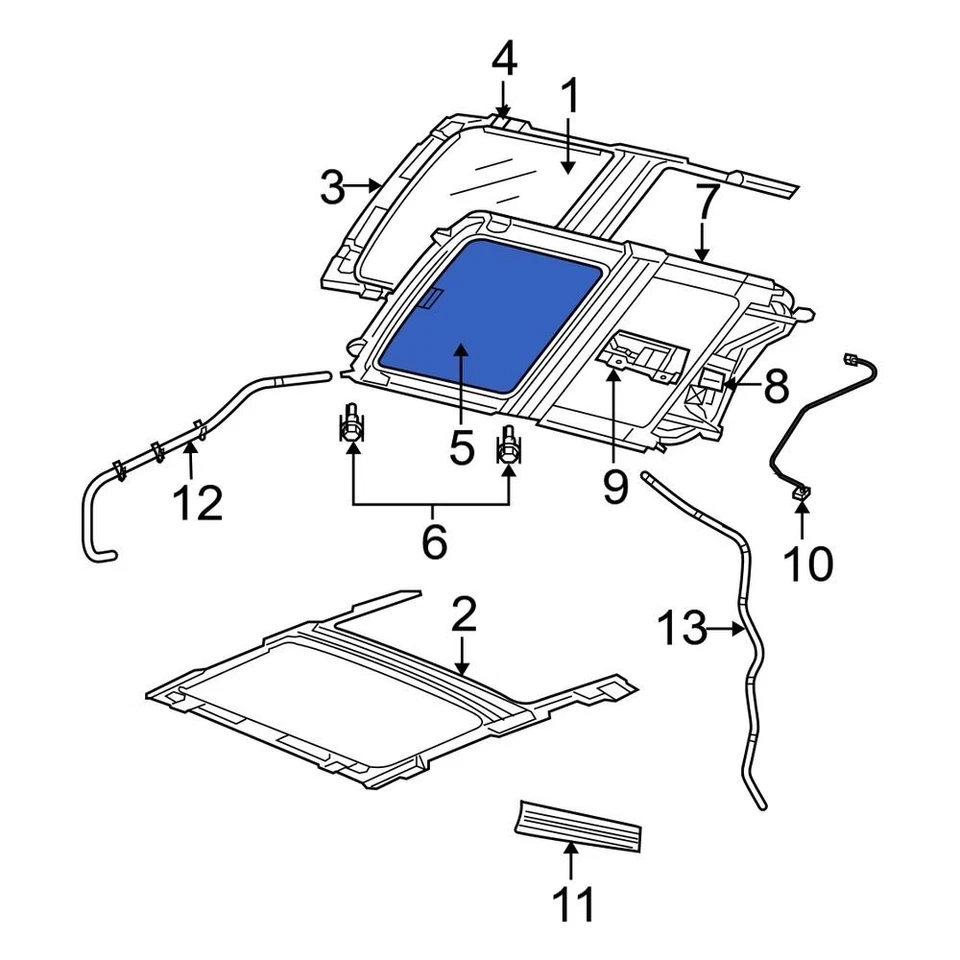 4
1
3
7
8
5
9
12
6
10
2
13
11