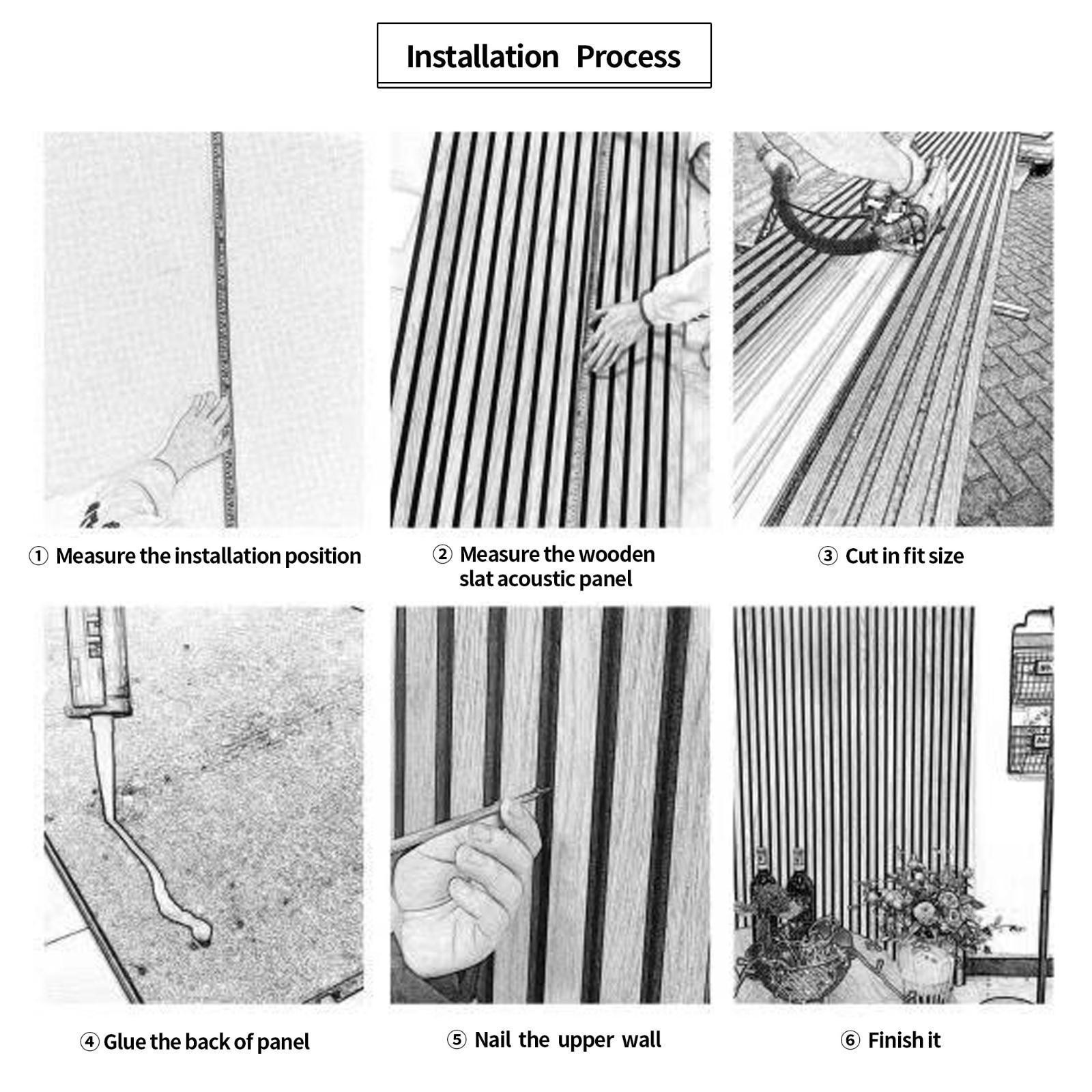 Installation Process

① Measure the installation position

② Measure the wooden slat acoustic panel

③ Cut in fit size

④ Glue the back of panel

⑤ Nail the upper wall

⑥ Finish it