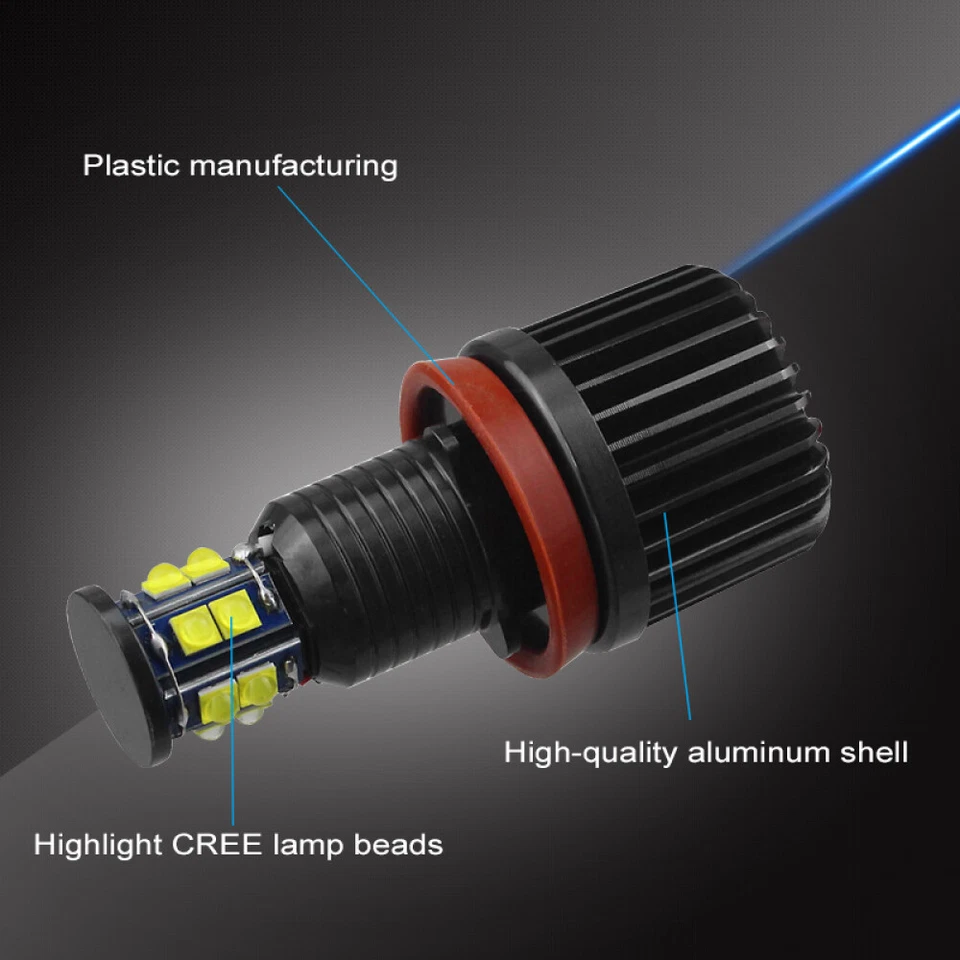 Plastic manufacturing

High-quality aluminum shell

Highlight CREE lamp beads