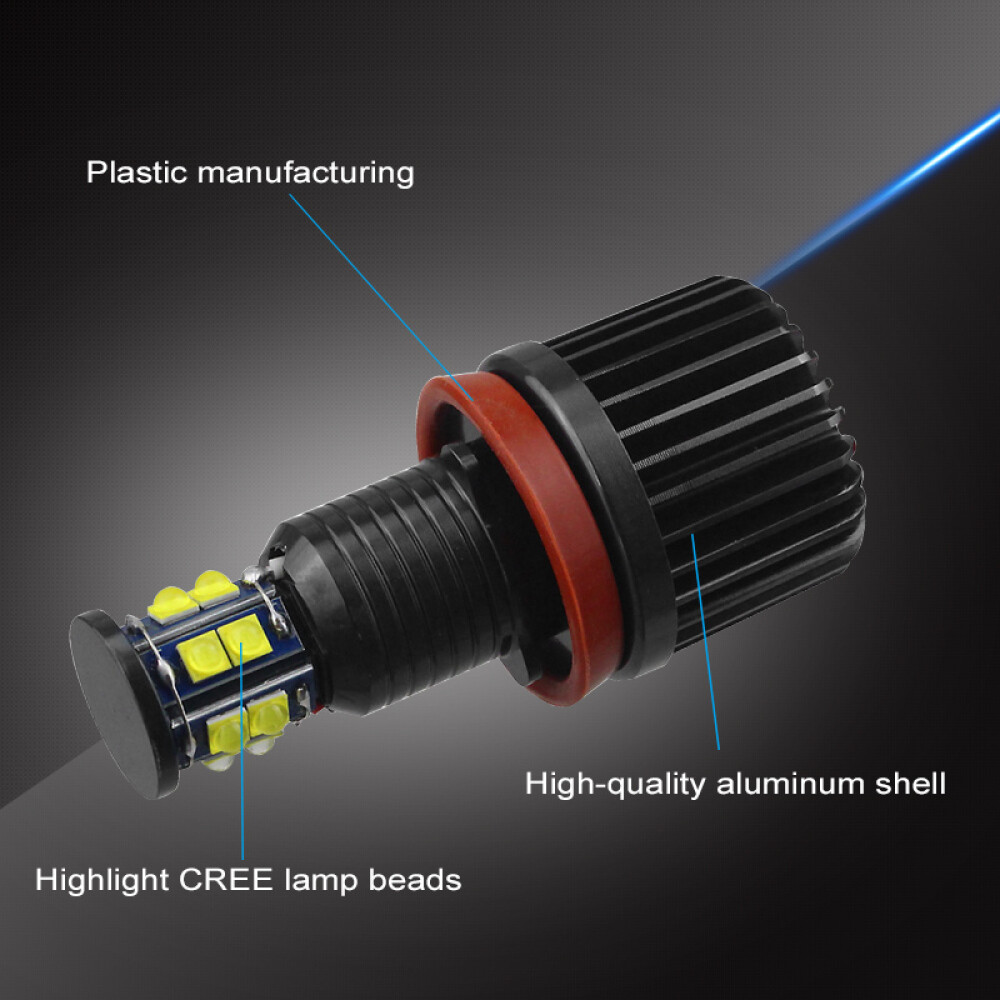 Plastic manufacturing

High-quality aluminum shell

Highlight CREE lamp beads