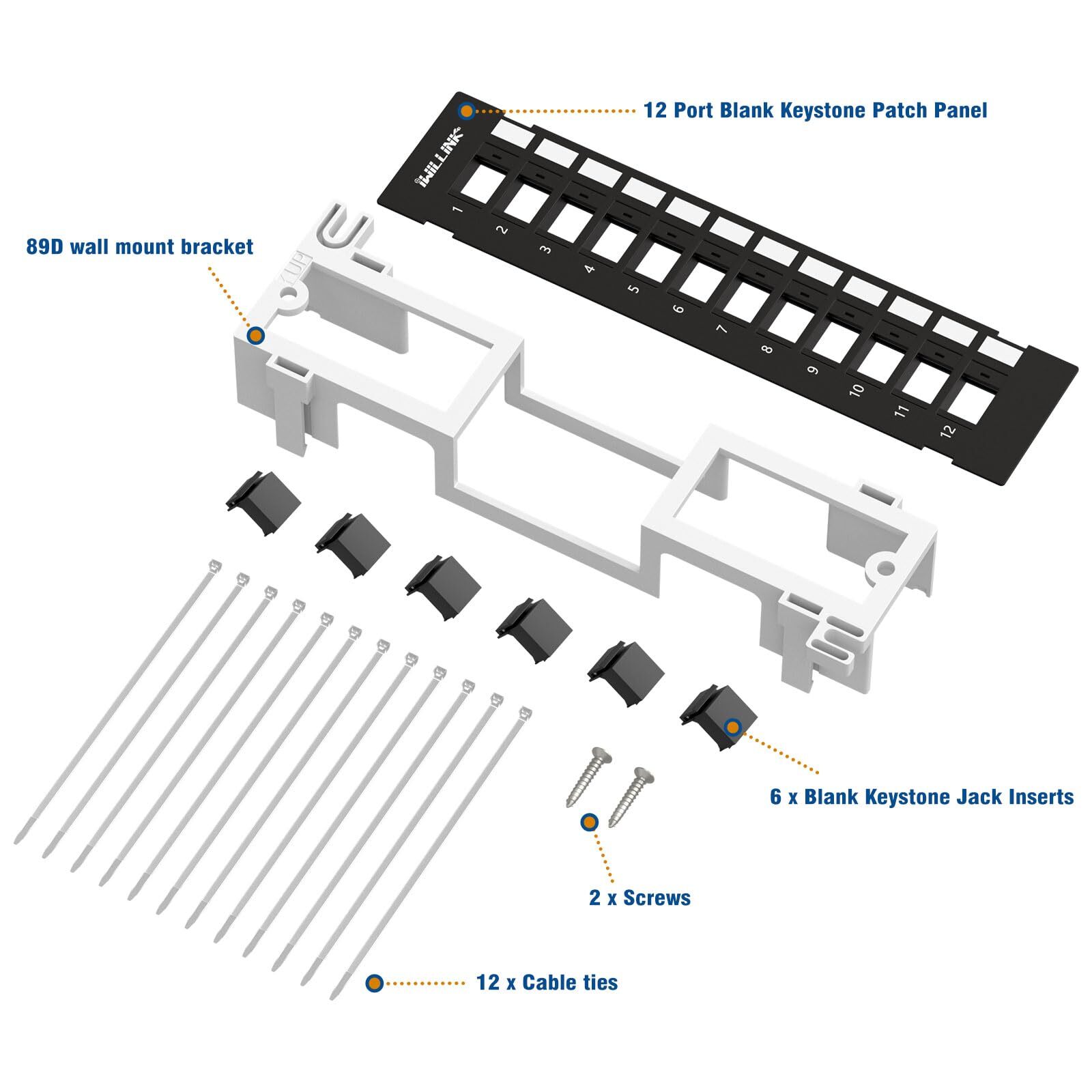 12 Port Blank Keystone Patch Panel

iWILLINK

1
2
3
4
5
6
7
8
9
10
11
12

89D wall mount bracket

UP

6 x Blank Keystone Jack Inserts

2 x Screws

12 x Cable ties