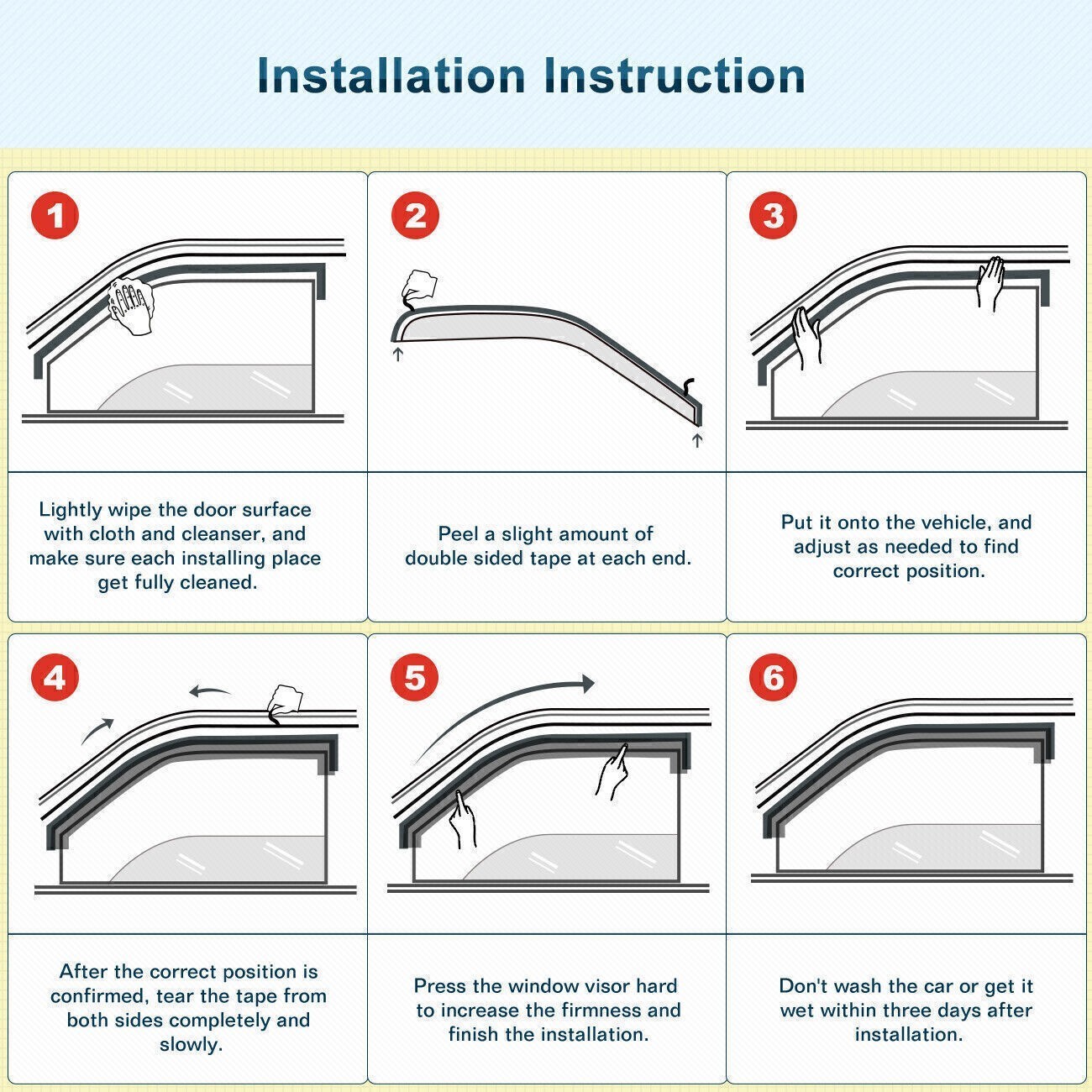 Installation Instruction

1

Lightly wipe the door surface with cloth and cleanser, and make sure each installing place get fully cleaned.

2

Peel a slight amount of double sided tape at each end.

3

Put it onto the vehicle, and adjust as needed to find correct position.

4

After the correct position is confirmed, tear the tape from both sides completely and slowly.

5

Press the window visor hard to increase the firmness and finish the installation.

6

Don't wash the car or get it wet within three days after installation.