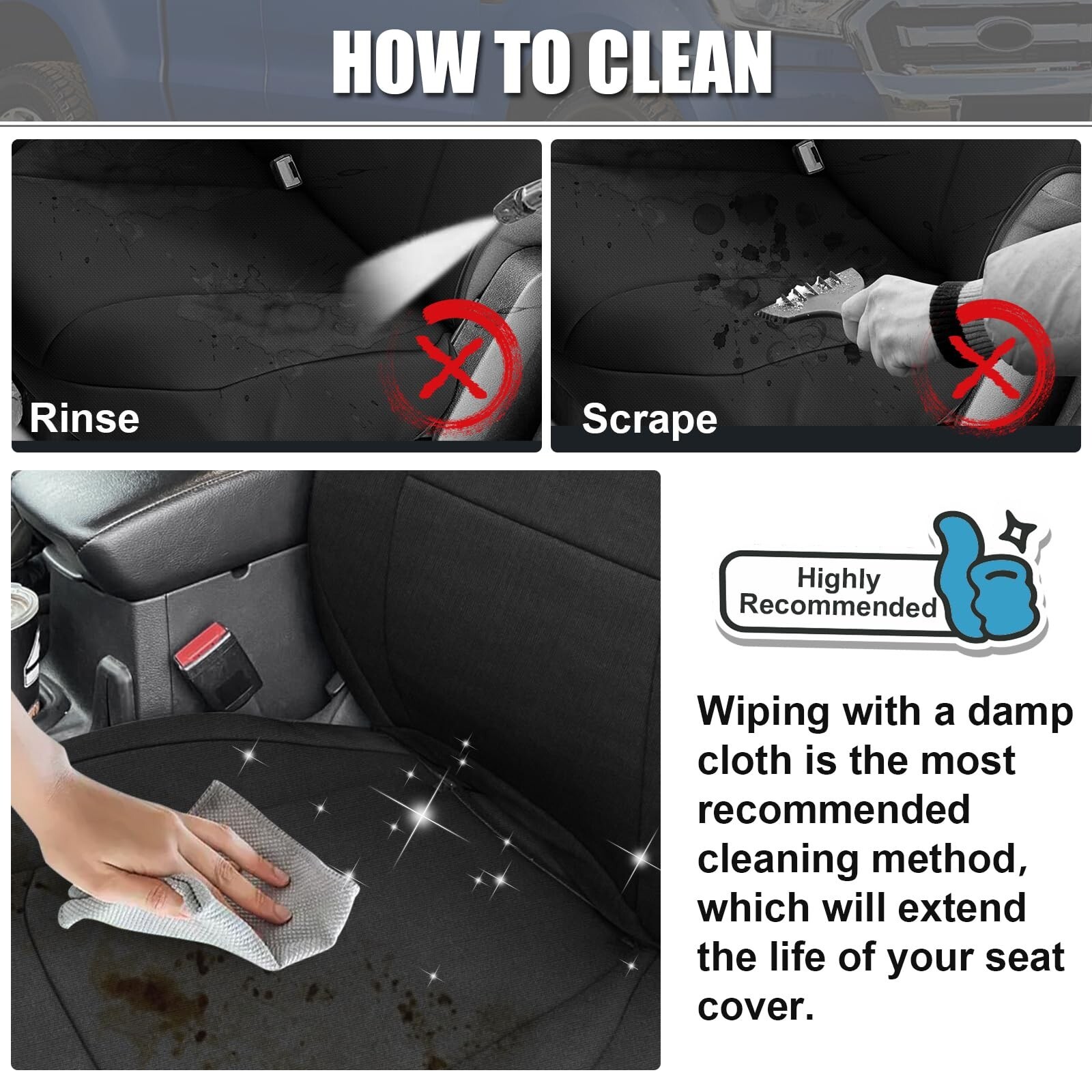 HOW TO CLEAN

Rinse

Scrape

Highly Recommended

Wiping with a damp cloth is the most recommended cleaning method, which will extend the life of your seat cover.