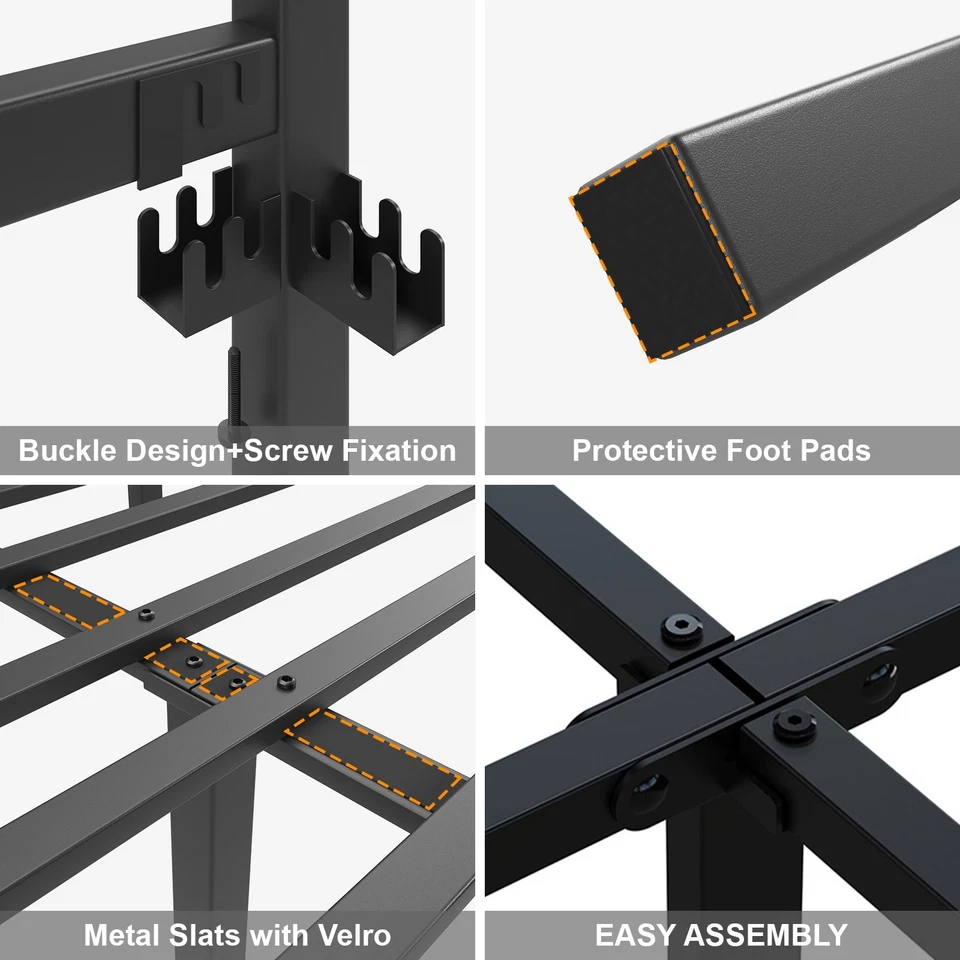 Buckle Design+Screw Fixation

Protective Foot Pads

Metal Slats with Velro

EASY ASSEMBLY