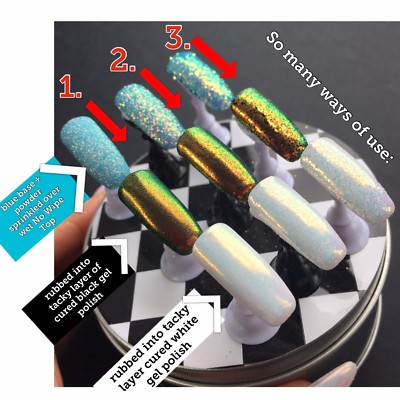 So many ways of use:

1.

2.

3.

blue base + powder sprinkled over wet No Wipe Top

rubbed into tacky layer of cured black gel polish

rubbed into tacky layer cured white gel polish