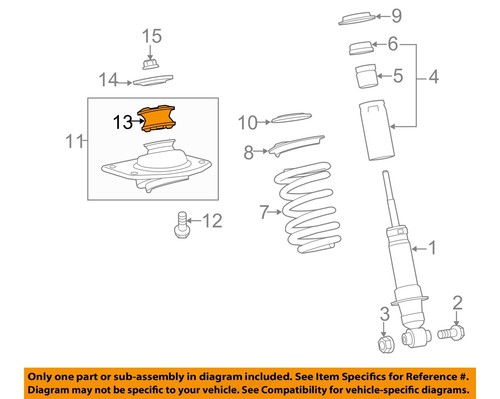 15
14
13
11
12
10
8
7
9
6
5
4
1
3
2

Only one part or sub-assembly in diagram included. See Item Specifics for Reference #.
Diagram may not be specific to your vehicle. See Compatibility for vehicle-specific diagrams.