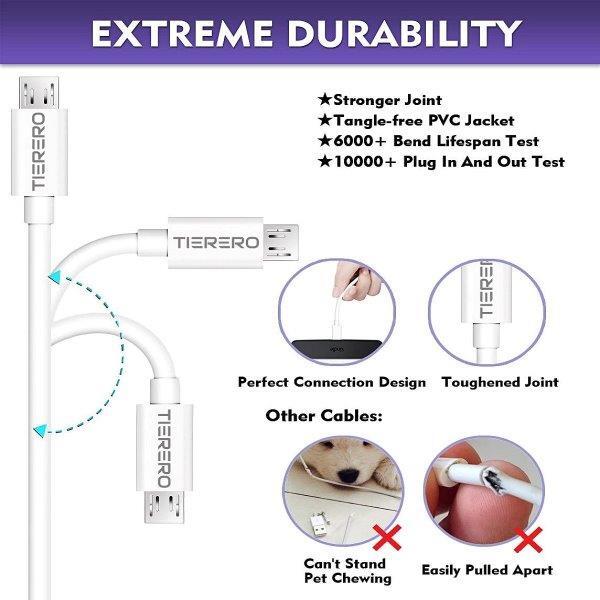 EXTREME DURABILITY

★Stronger Joint
★Tangle-free PVC Jacket
★6000+ Bend Lifespan Test
★10000+ Plug In And Out Test

TIERERO

TIERERO

TIERERO

TIERERO

Perfect Connection Design

Toughened Joint

Other Cables:

Can't Stand Pet Chewing

Easily Pulled Apart