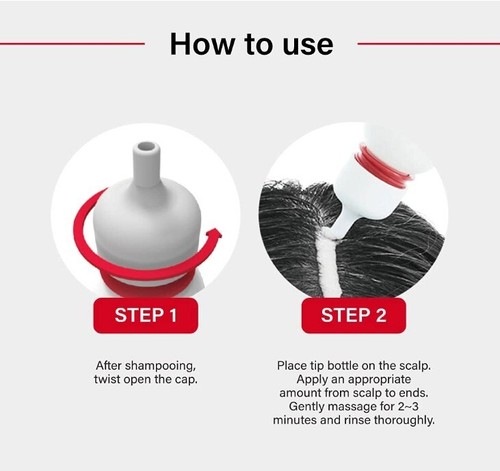 How to use

STEP 1

After shampooing, twist open the cap.

STEP 2

Place tip bottle on the scalp. Apply an appropriate amount from scalp to ends. Gently massage for 2~3 minutes and rinse thoroughly.