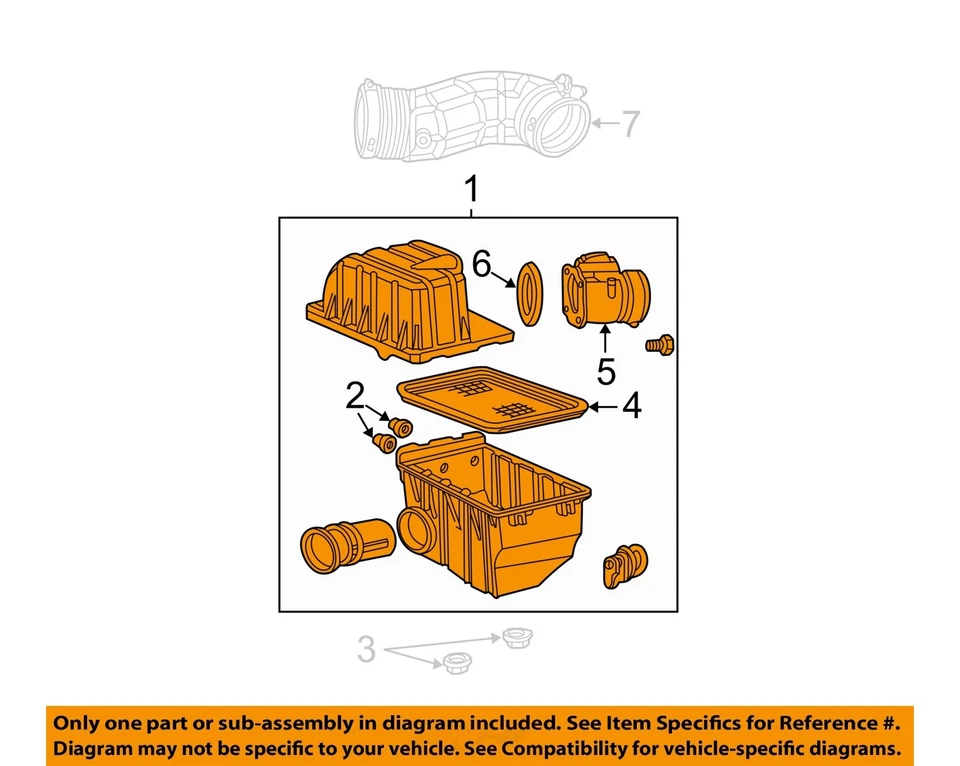 7

1

6

5

2

4

3

Only one part or sub-assembly in diagram included. See Item Specifics for Reference #. Diagram may not be specific to your vehicle. See Compatibility for vehicle-specific diagrams.