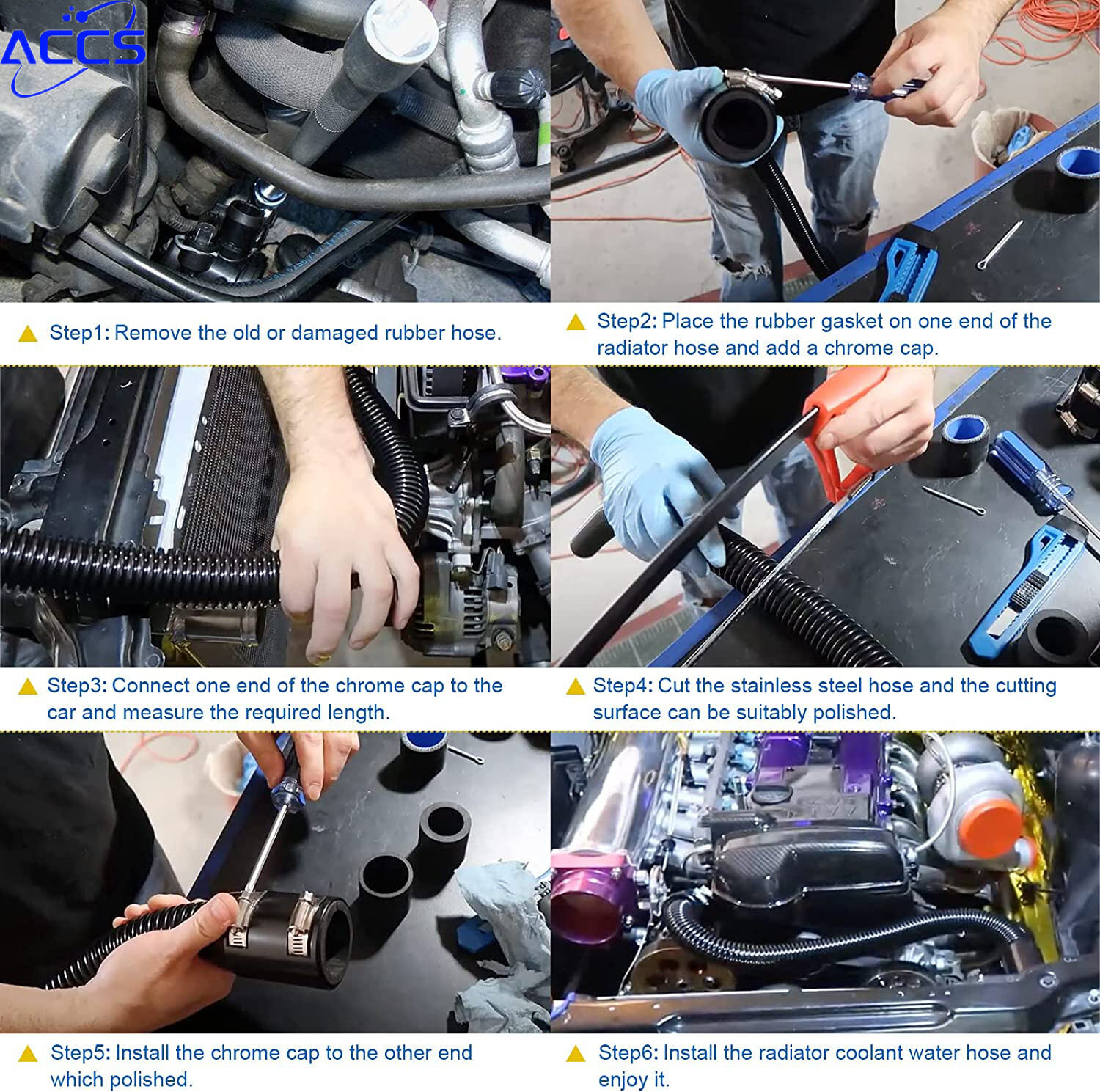 ACCS

Step1: Remove the old or damaged rubber hose.

Step2: Place the rubber gasket on one end of the radiator hose and add a chrome cap.

Step3: Connect one end of the chrome cap to the car and measure the required length.

Step4: Cut the stainless steel hose and the cutting surface can be suitably polished.

Step5: Install the chrome cap to the other end which polished.

Step6: Install the radiator coolant water hose and enjoy it.