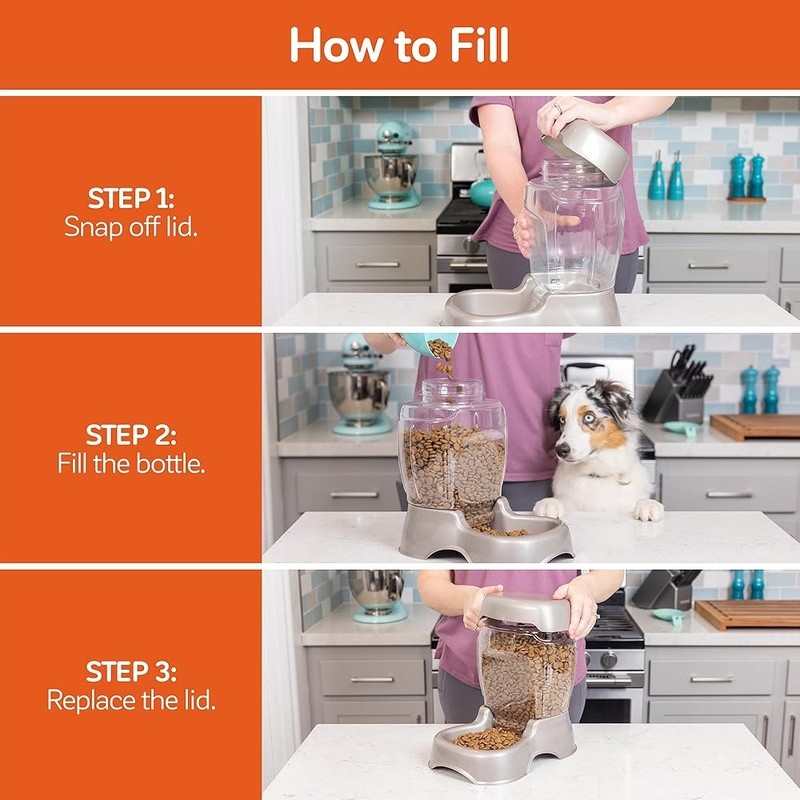 How to Fill

STEP 1:
Snap off lid.

STEP 2:
Fill the bottle.

STEP 3:
Replace the lid.