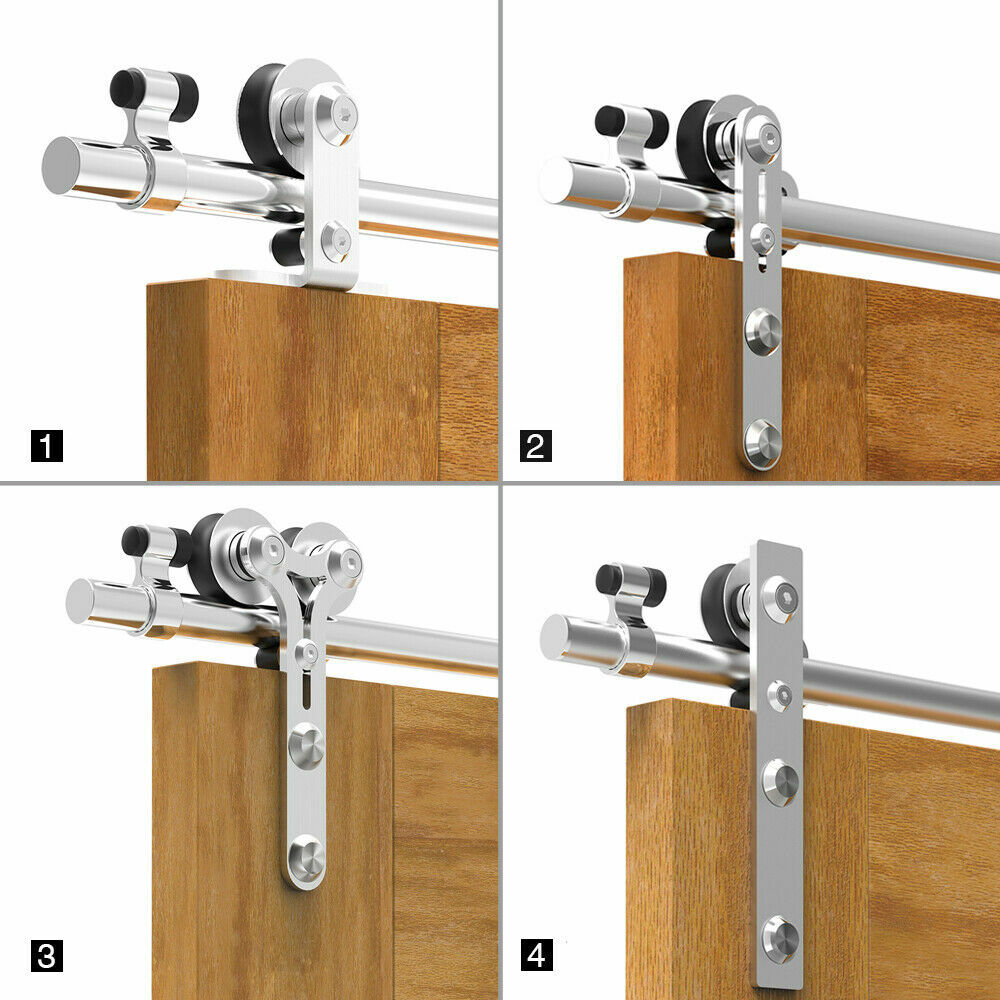 1

2

3

4