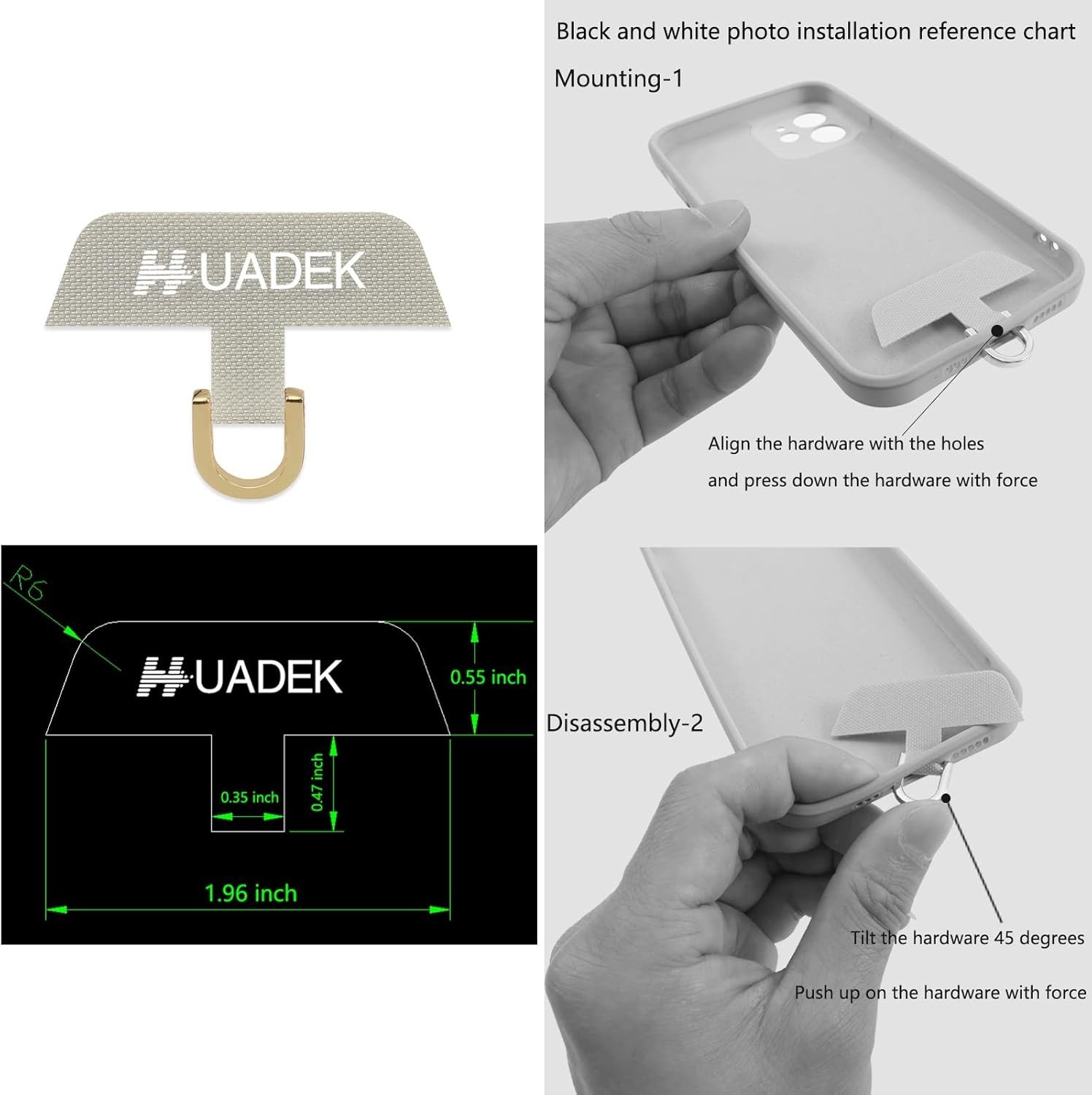 HUADEK

R6

HUADEK

0.55 inch

0.35 inch

0.47 inch

1.96 inch

Black and white photo installation reference chart

Mounting-1

Align the hardware with the holes and press down the hardware with force

Disassembly-2

Tilt the hardware 45 degrees

Push up on the hardware with force