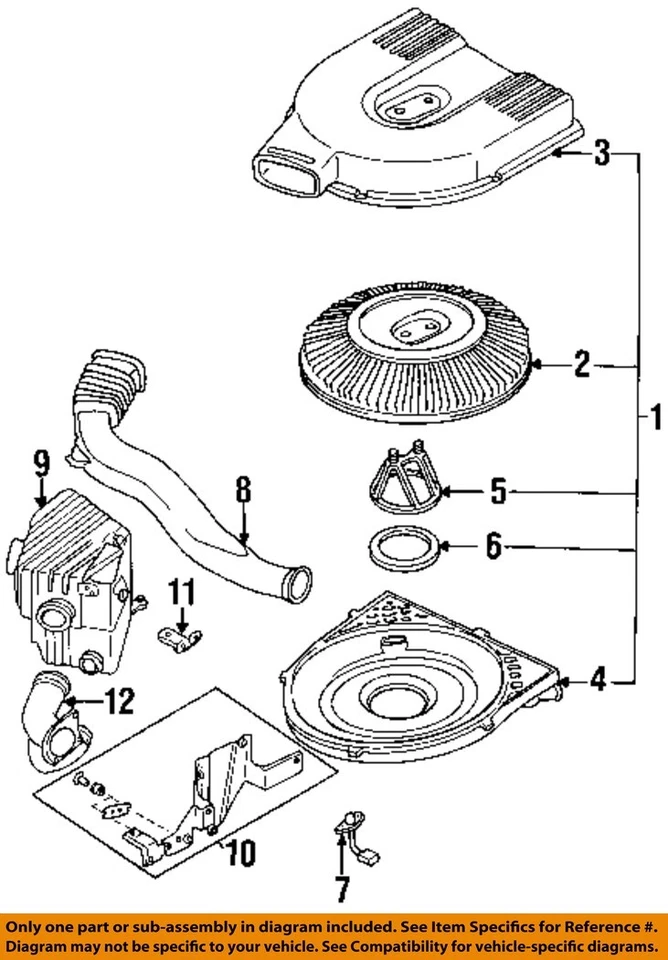 3
2
1
9
8
5
6
11
4
12
10
7

Only one part or sub-assembly in diagram included. See Item Specifics for Reference #. Diagram may not be specific to your vehicle. See Compatibility for vehicle-specific diagrams.