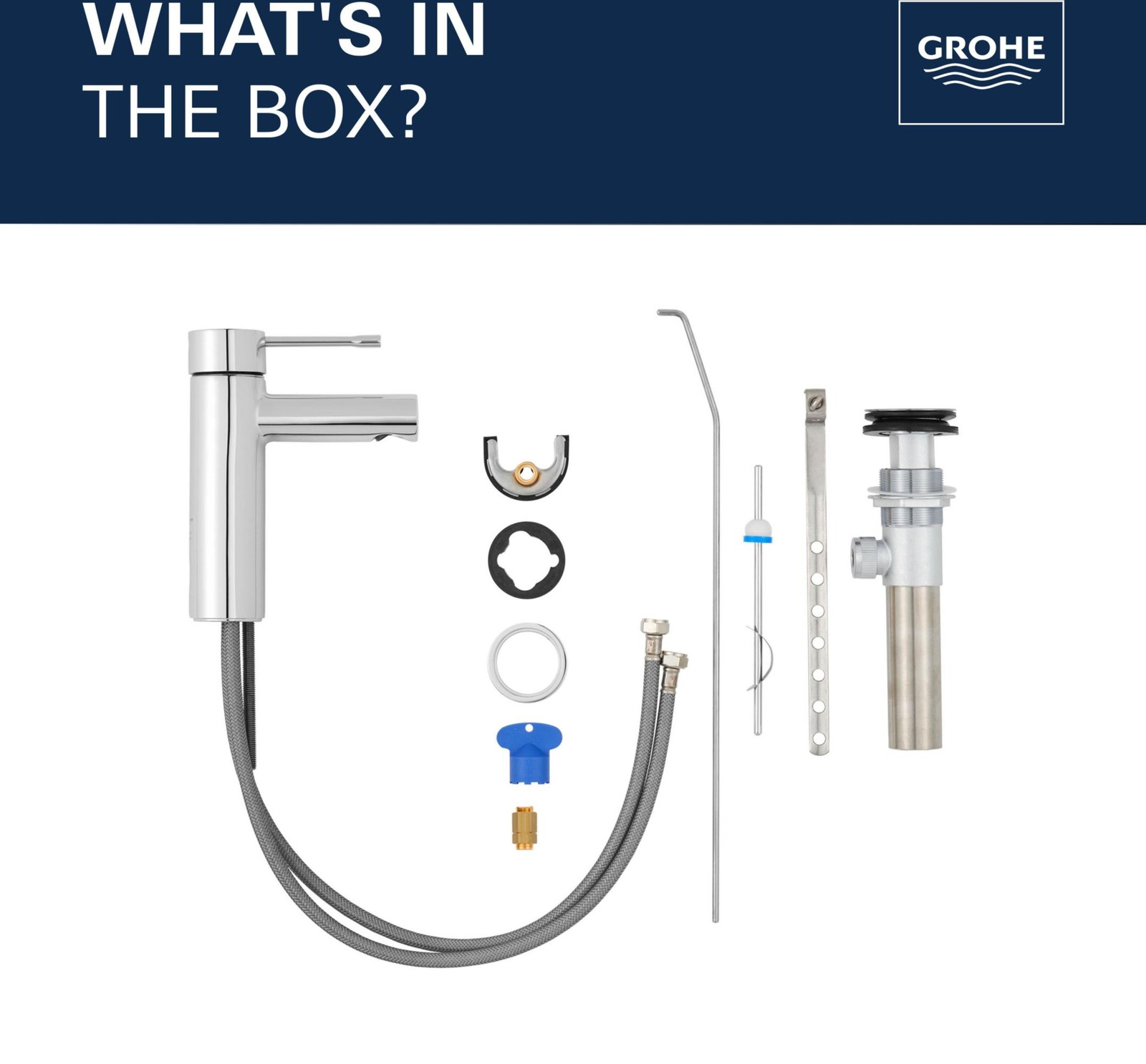 WHAT'S IN
THE BOX?

GROHE