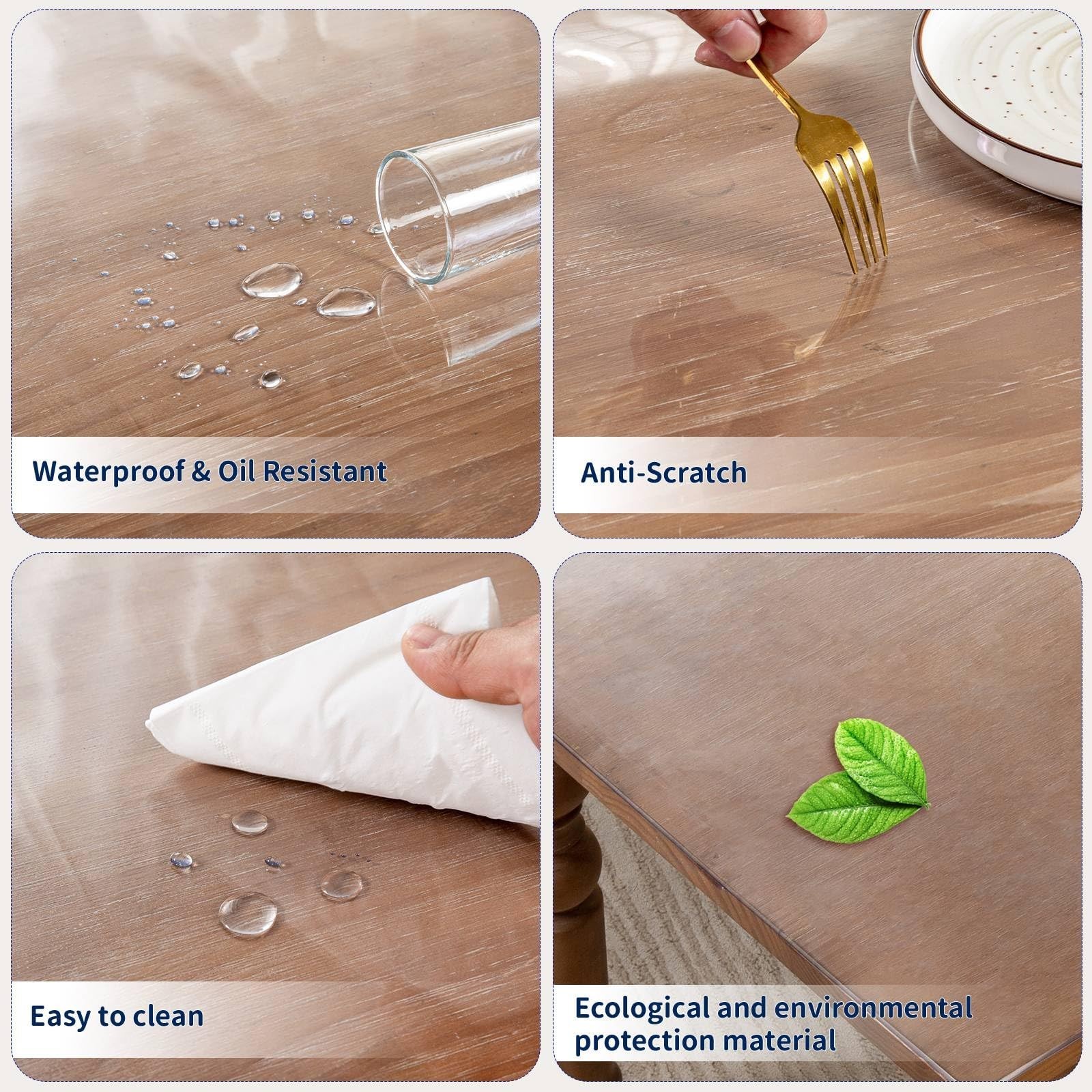 Waterproof & Oil Resistant

Anti-Scratch

Easy to clean

Ecological and environmental protection material