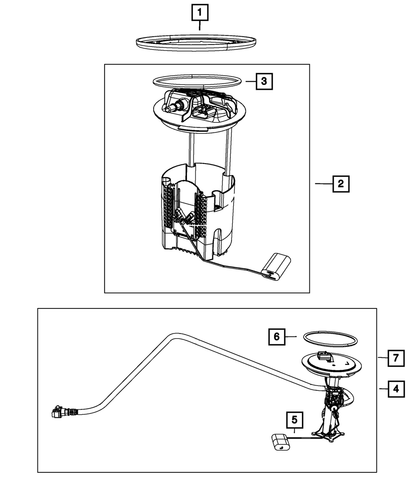 1
3
2
6
7
4
5