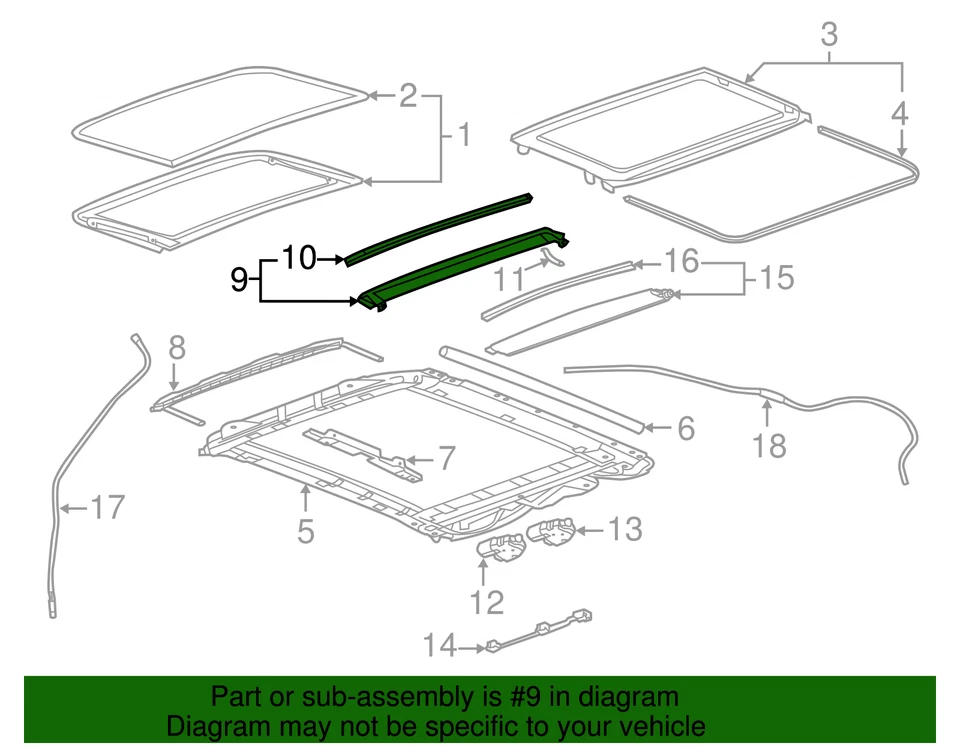 3
2
1
4
10
9
11
16
15
8
6
7
18
17
5
13
12
14

Part or sub-assembly is #9 in diagram
Diagram may not be specific to your vehicle