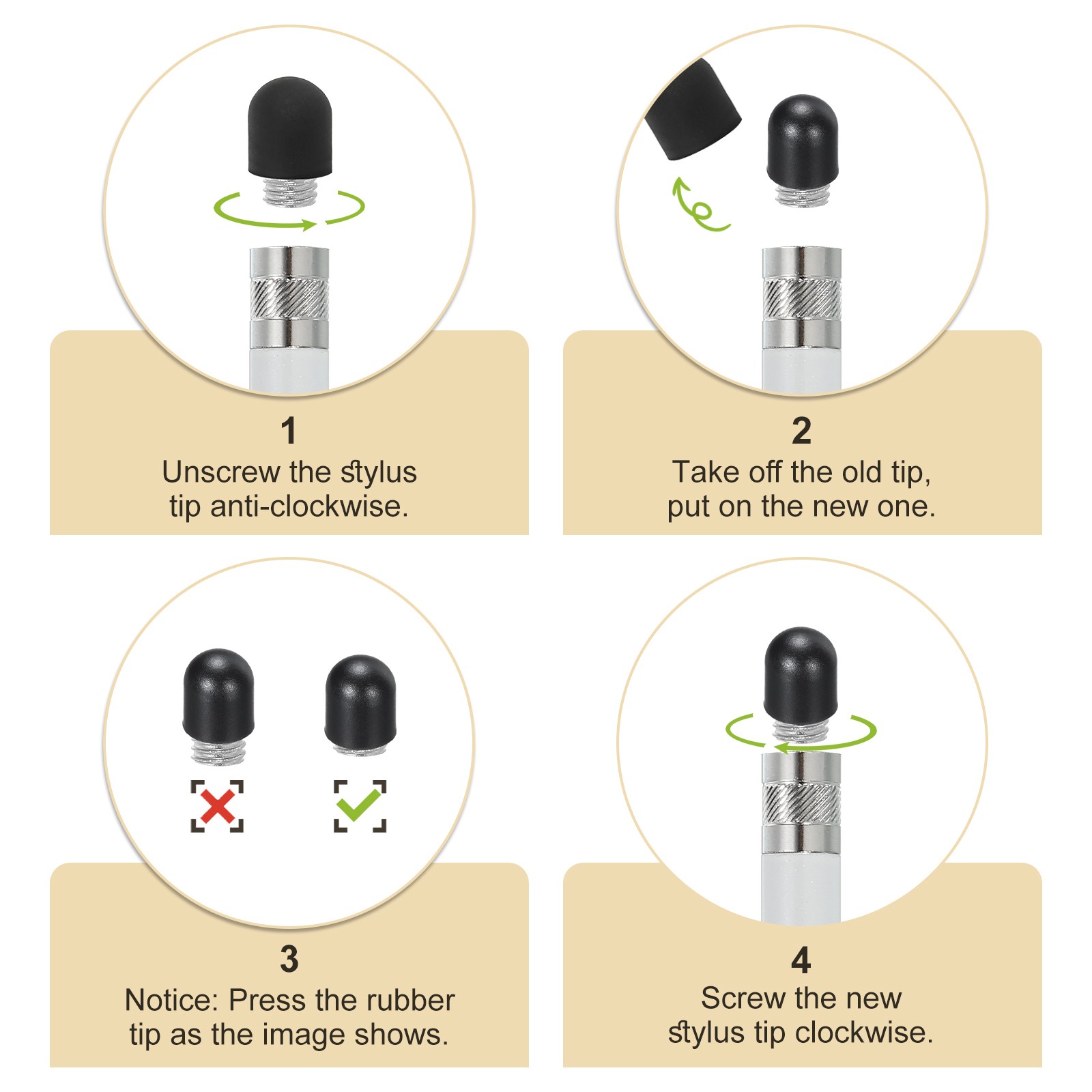 1
Unscrew the stylus tip anti-clockwise.

2
Take off the old tip, put on the new one.

3
Notice: Press the rubber tip as the image shows.

4
Screw the new stylus tip clockwise.