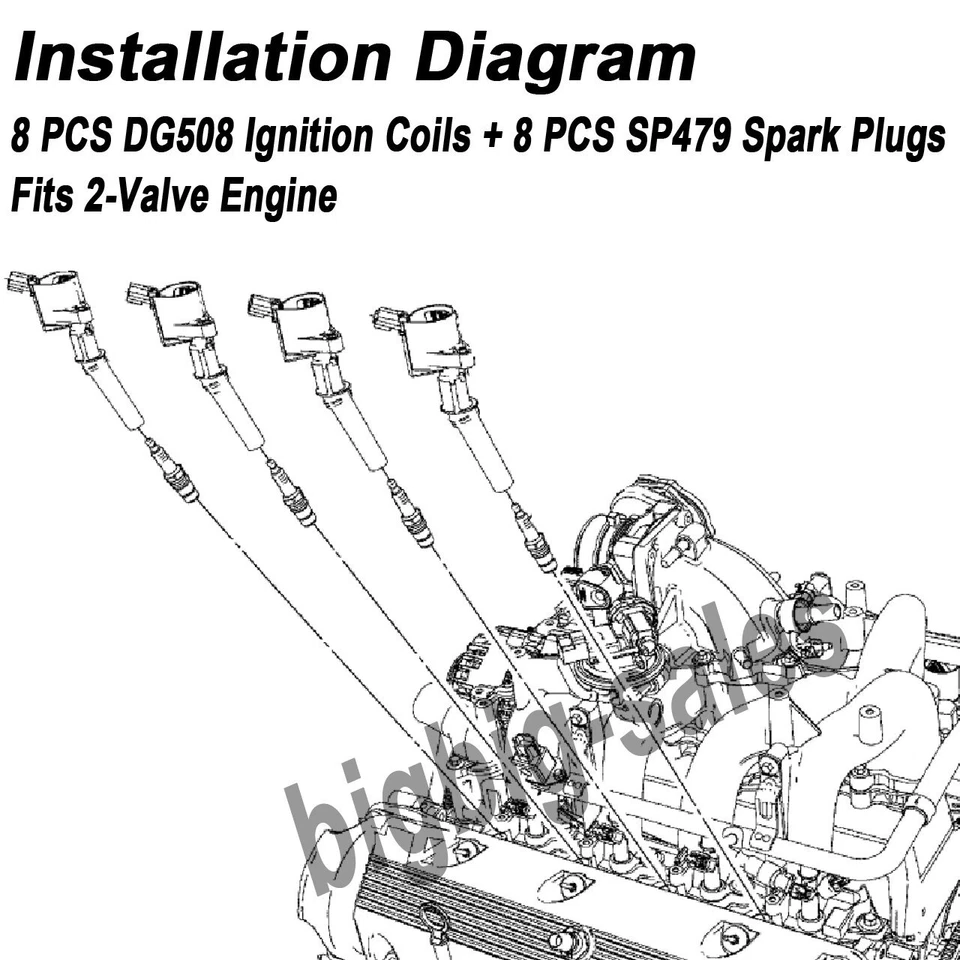 Installation Diagram

8 PCS DG508 Ignition Coils + 8 PCS SP479 Spark Plugs

Fits 2-Valve Engine

bigbig-sales