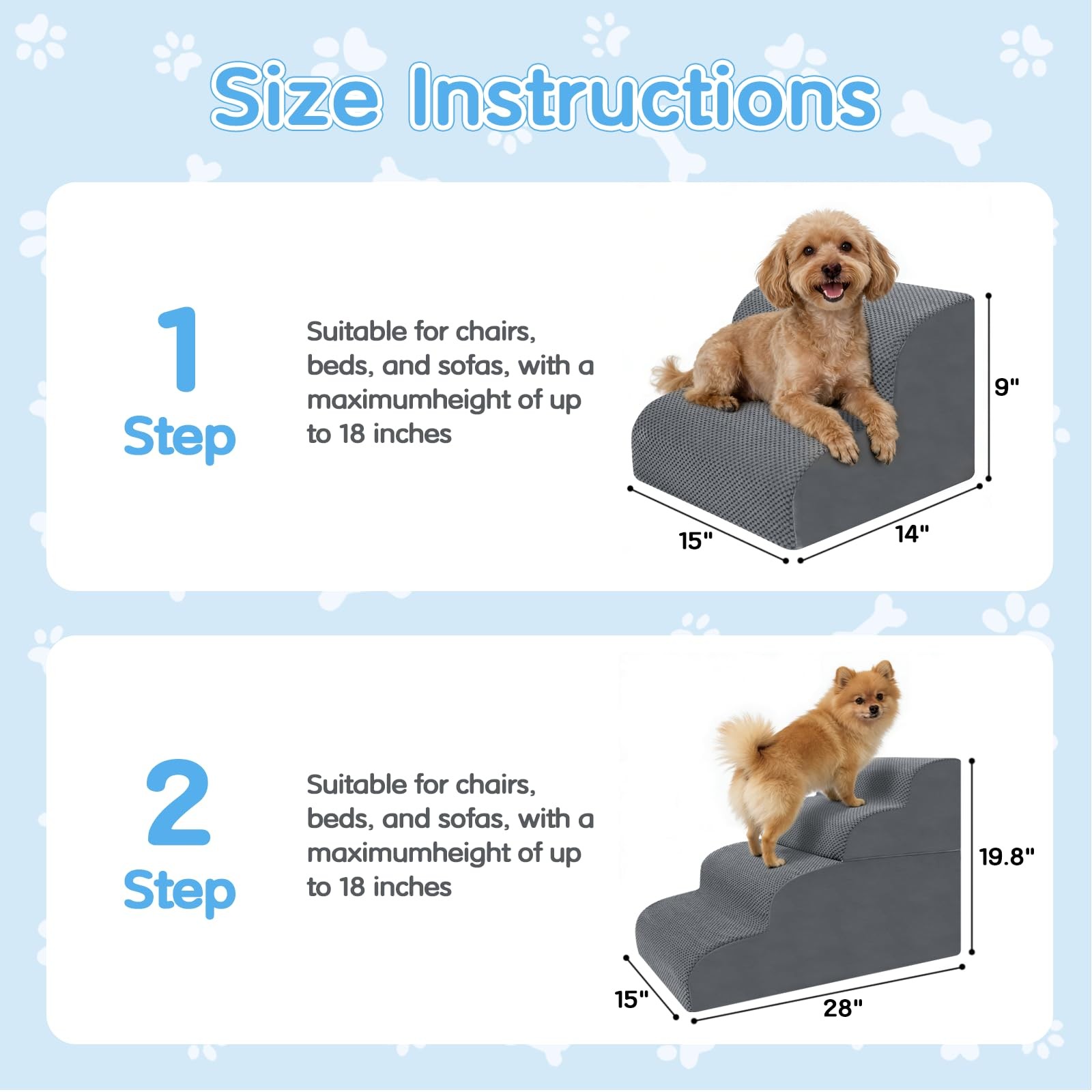 Size Instructions

1
Step

Suitable for chairs, beds, and sofas, with a maximumheight of up to 18 inches

9"
15"
14"

2
Step

Suitable for chairs, beds, and sofas, with a maximumheight of up to 18 inches

19.8"
15"
28"