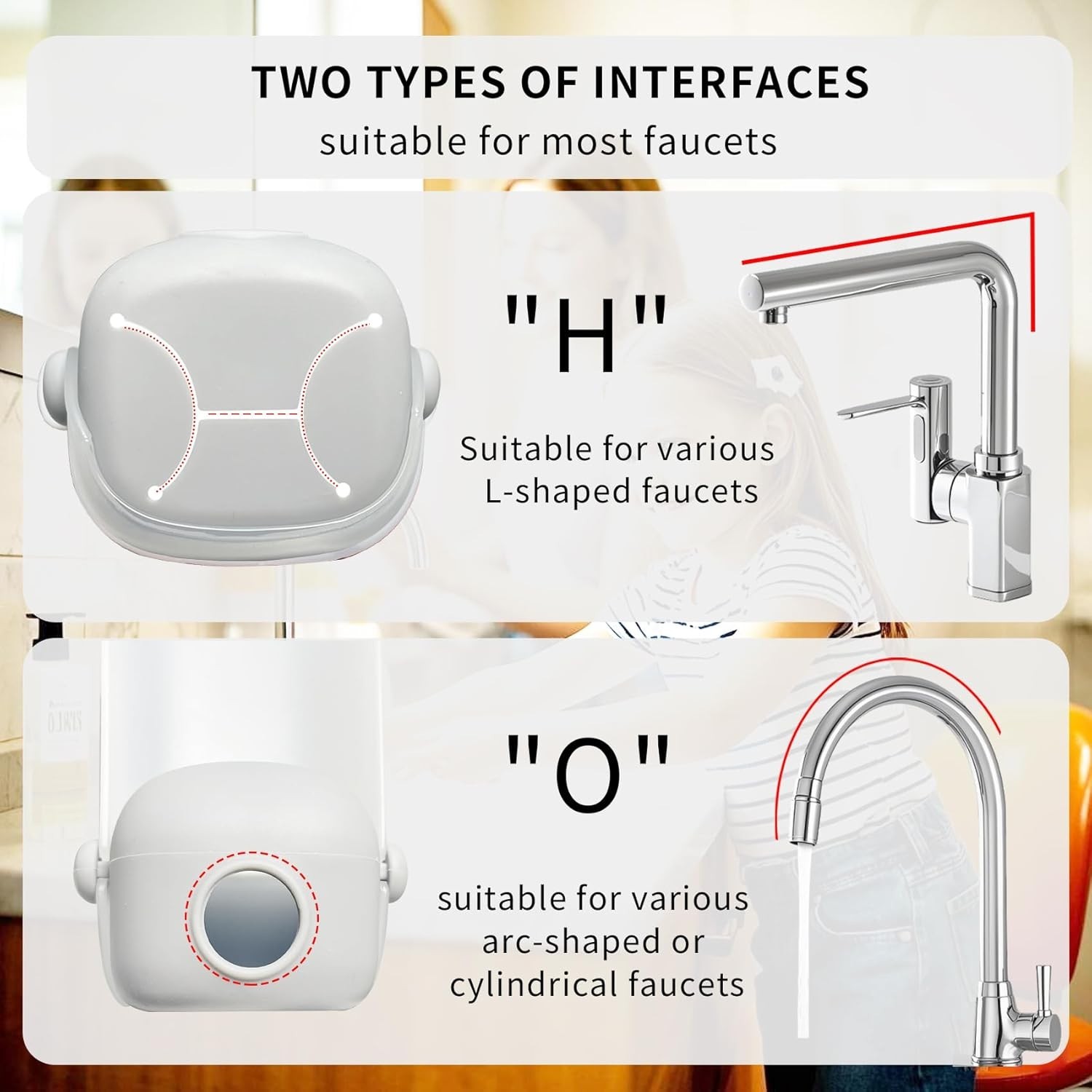 TWO TYPES OF INTERFACES
suitable for most faucets

"H"

Suitable for various L-shaped faucets

"O"

suitable for various arc-shaped or cylindrical faucets