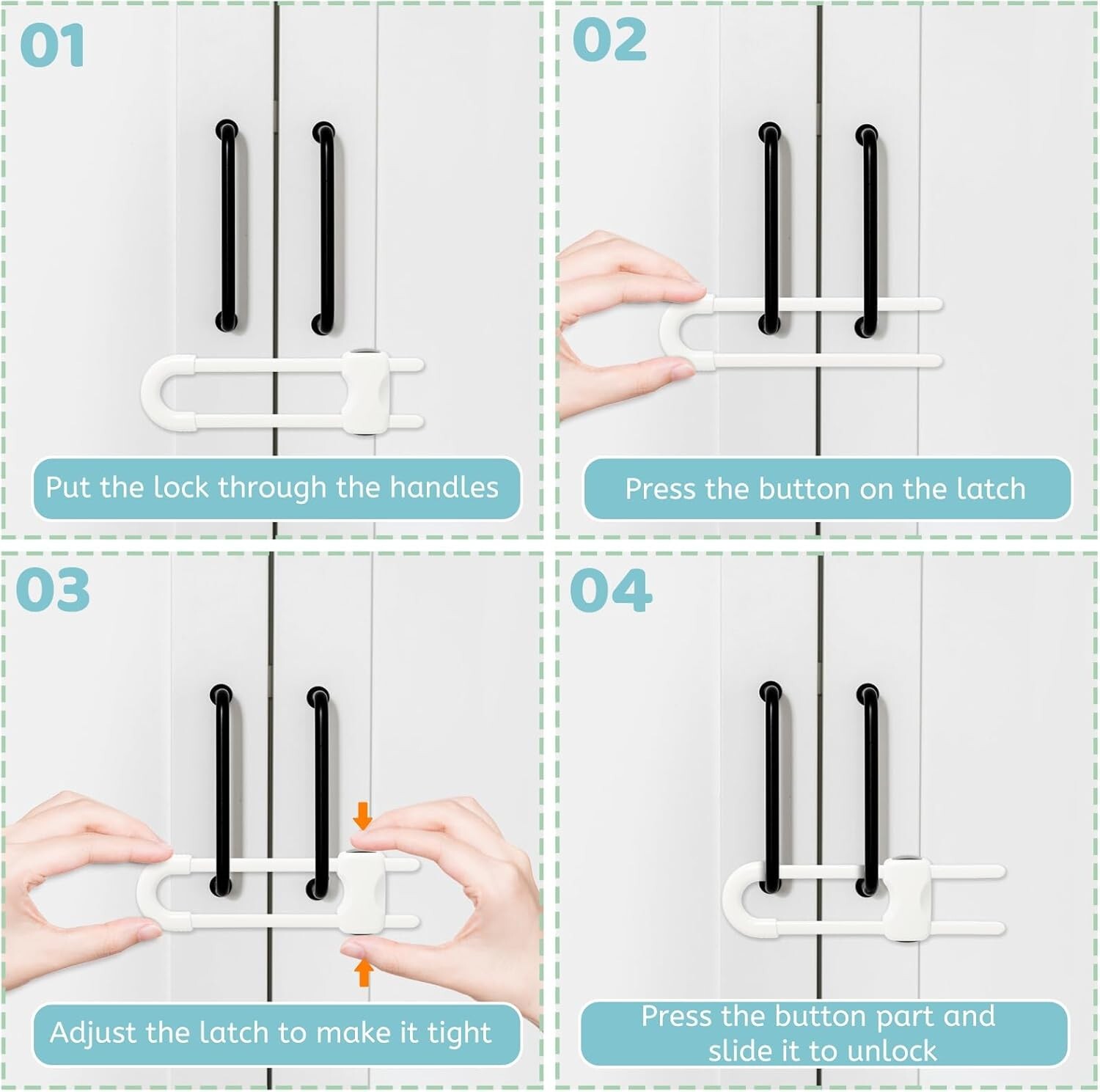 01

Put the lock through the handles

02

Press the button on the latch

03

Adjust the latch to make it tight

04

Press the button part and slide it to unlock