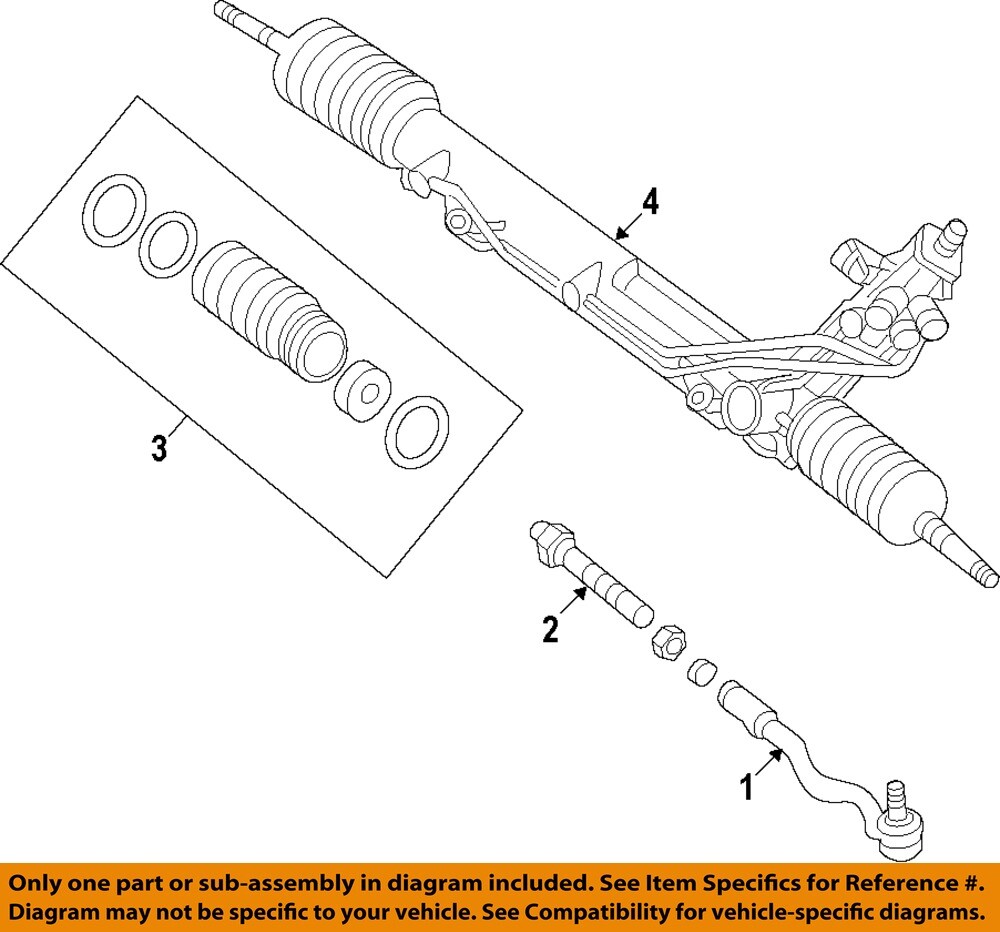 4

3

2

1

Only one part or sub-assembly in diagram included. See Item Specifics for Reference #. Diagram may not be specific to your vehicle. See Compatibility for vehicle-specific diagrams.