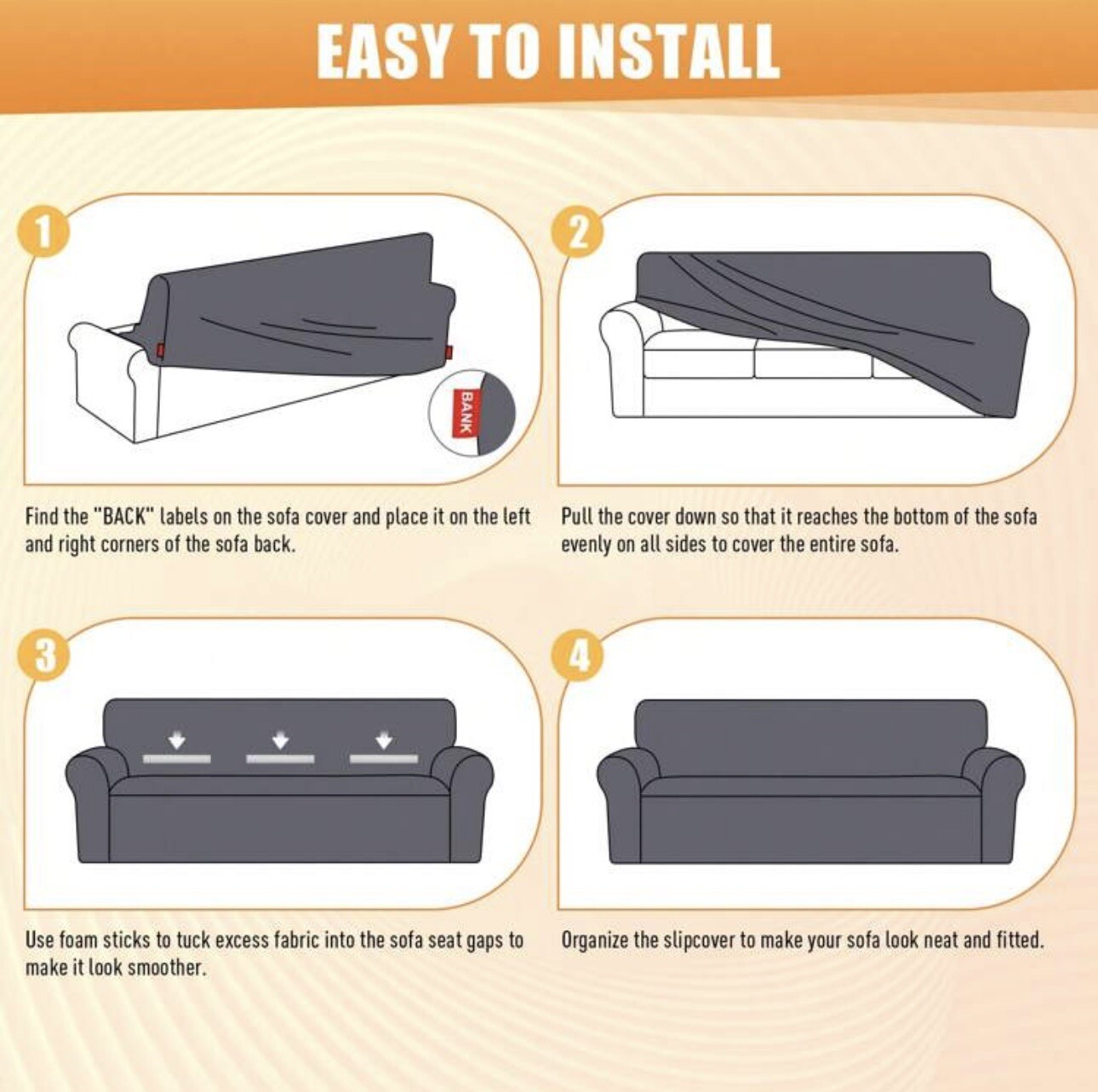 EASY TO INSTALL

1

BANK

Find the "BACK" labels on the sofa cover and place it on the left and right corners of the sofa back.

2

Pull the cover down so that it reaches the bottom of the sofa evenly on all sides to cover the entire sofa.

3

Use foam sticks to tuck excess fabric into the sofa seat gaps to make it look smoother.

4

Organize the slipcover to make your sofa look neat and fitted.