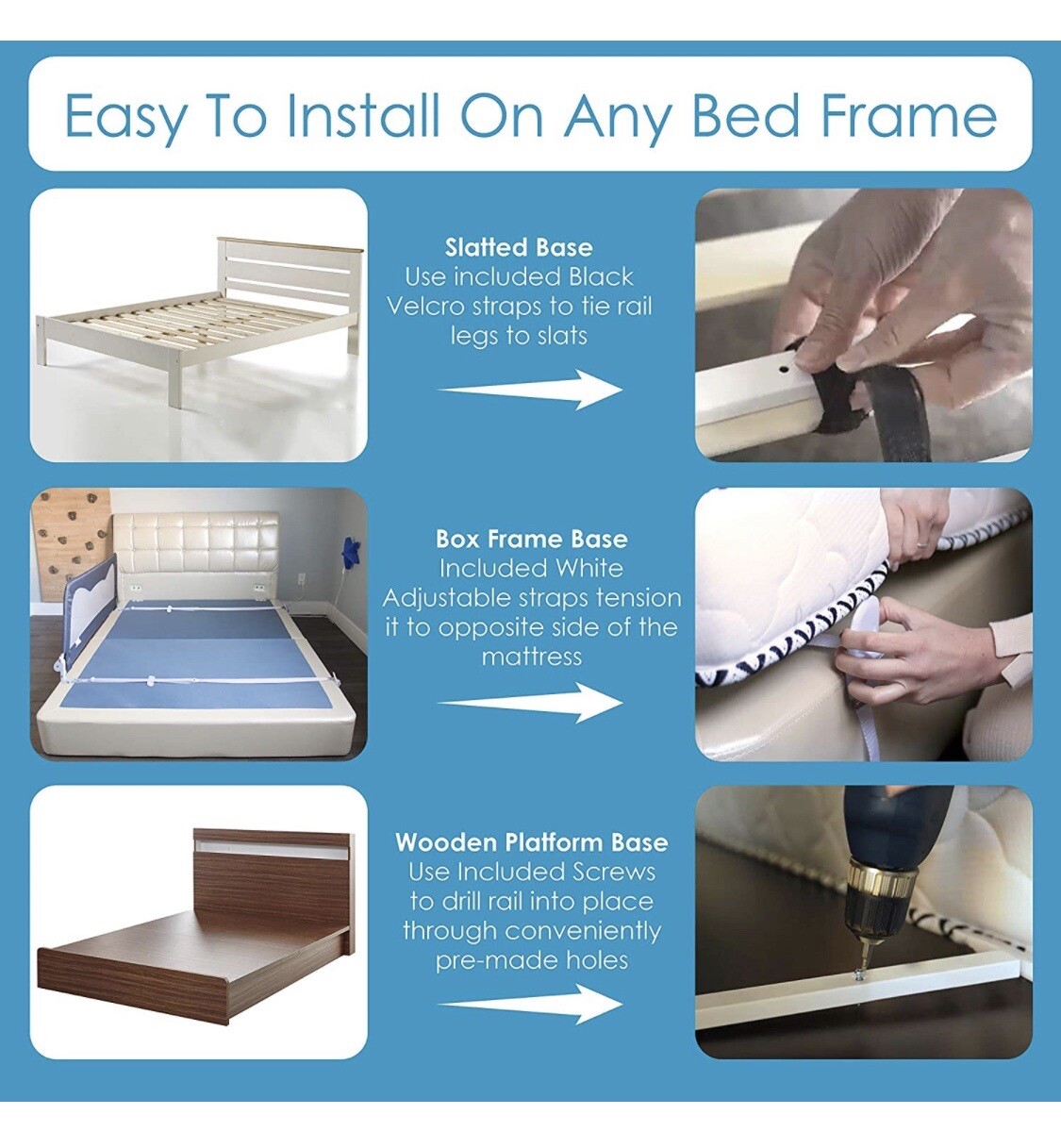 Easy To Install On Any Bed Frame

Slatted Base
Use included Black Velcro straps to tie rail legs to slats

Box Frame Base
Included White Adjustable straps tension it to opposite side of the mattress

Wooden Platform Base
Use Included Screws to drill rail into place through conveniently pre-made holes