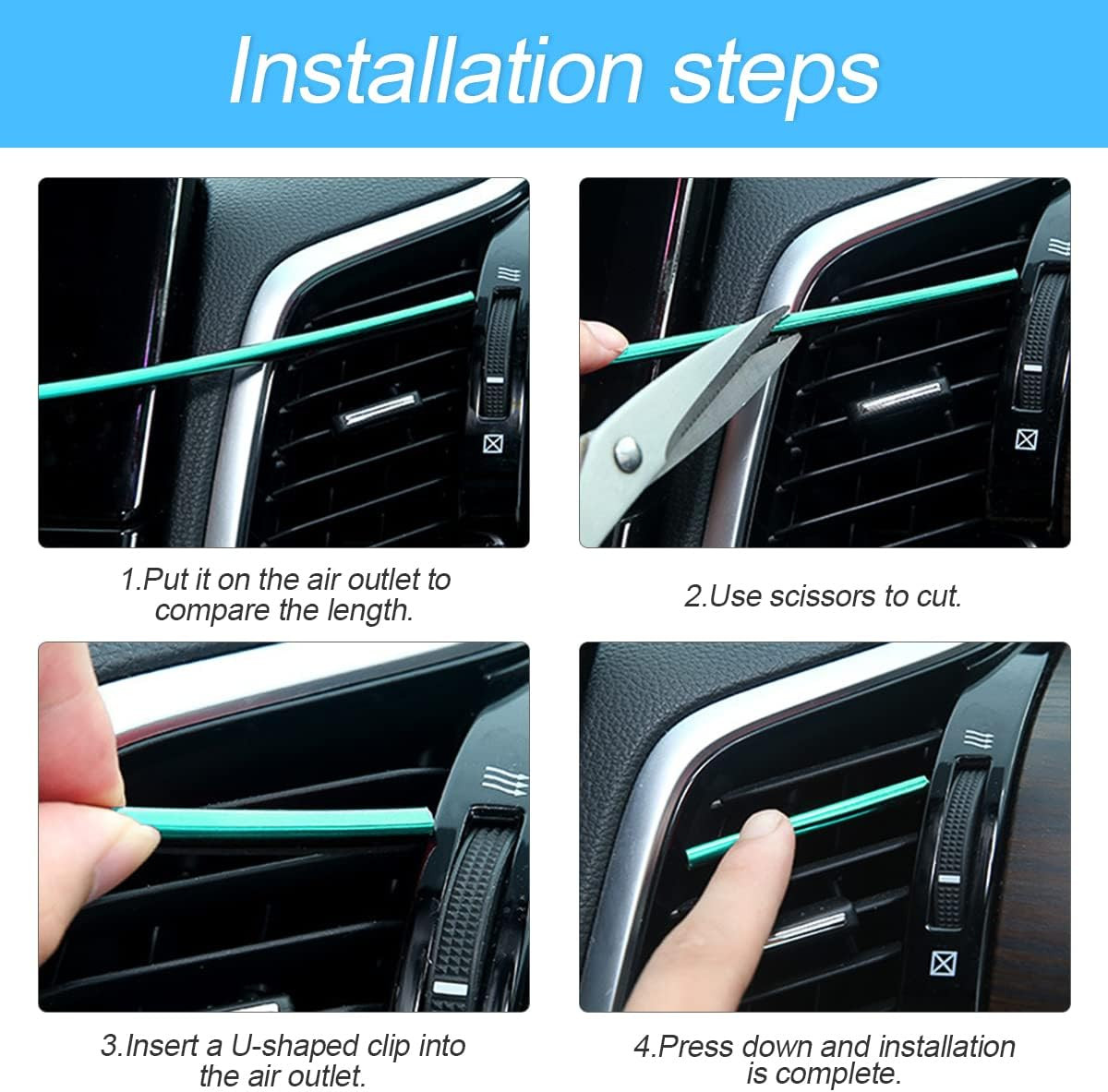 Installation steps

1.Put it on the air outlet to compare the length.

2.Use scissors to cut.

3.Insert a U-shaped clip into the air outlet.

4.Press down and installation is complete.