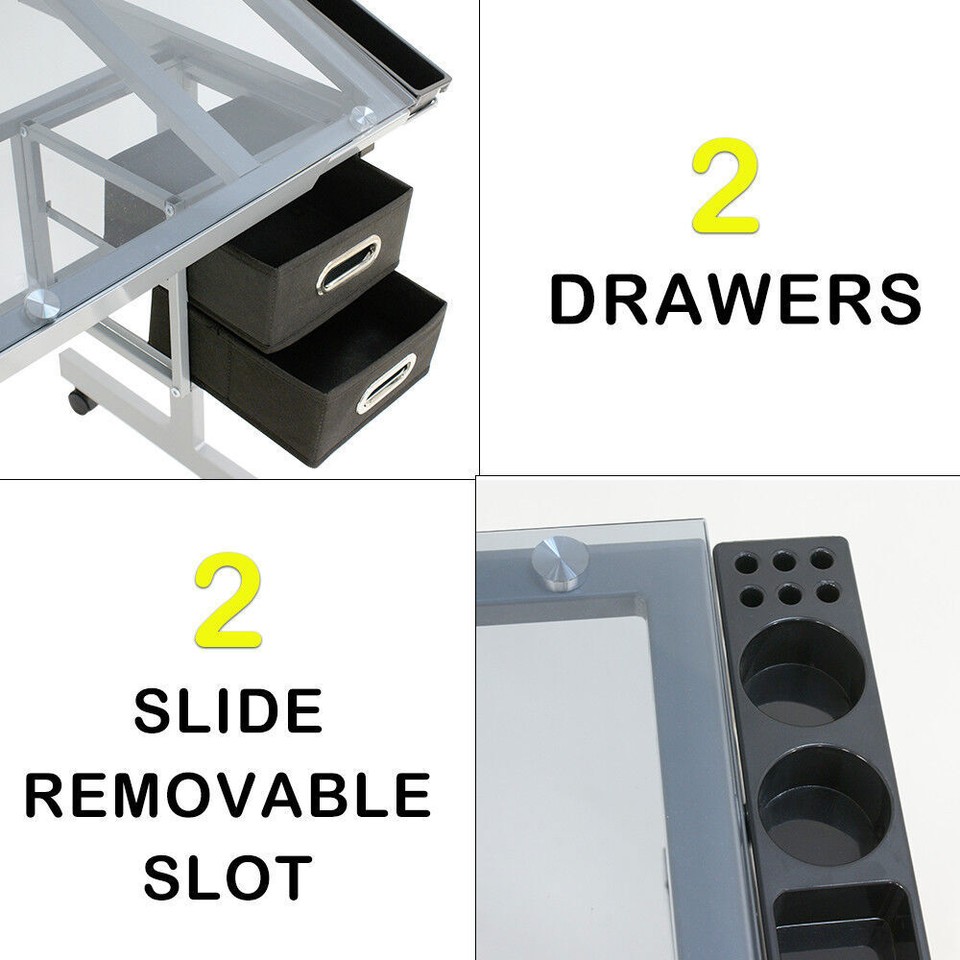 2
DRAWERS

2
SLIDE
REMOVABLE
SLOT