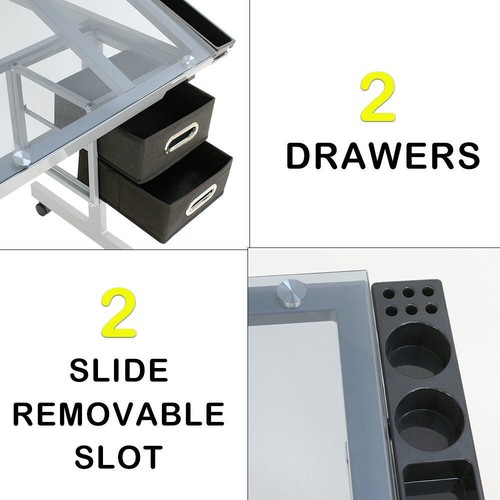 2
DRAWERS

2
SLIDE
REMOVABLE
SLOT