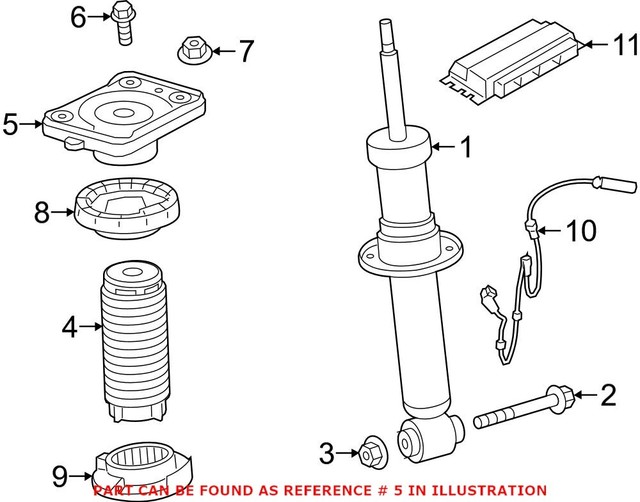 6
7
11
5
1
8
10
4
2
3
9
PART CAN BE FOUND AS REFERENCE # 5 IN ILLUSTRATION