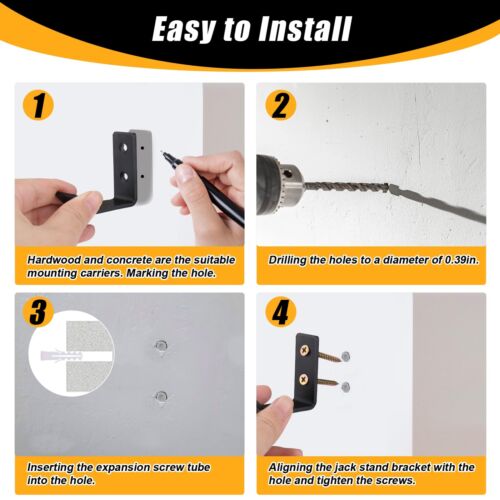 Easy to Install

1

Hardwood and concrete are the suitable mounting carriers. Marking the hole.

2

Drilling the holes to a diameter of 0.39in.

3

Inserting the expansion screw tube into the hole.

4

Aligning the jack stand bracket with the hole and tighten the screws.