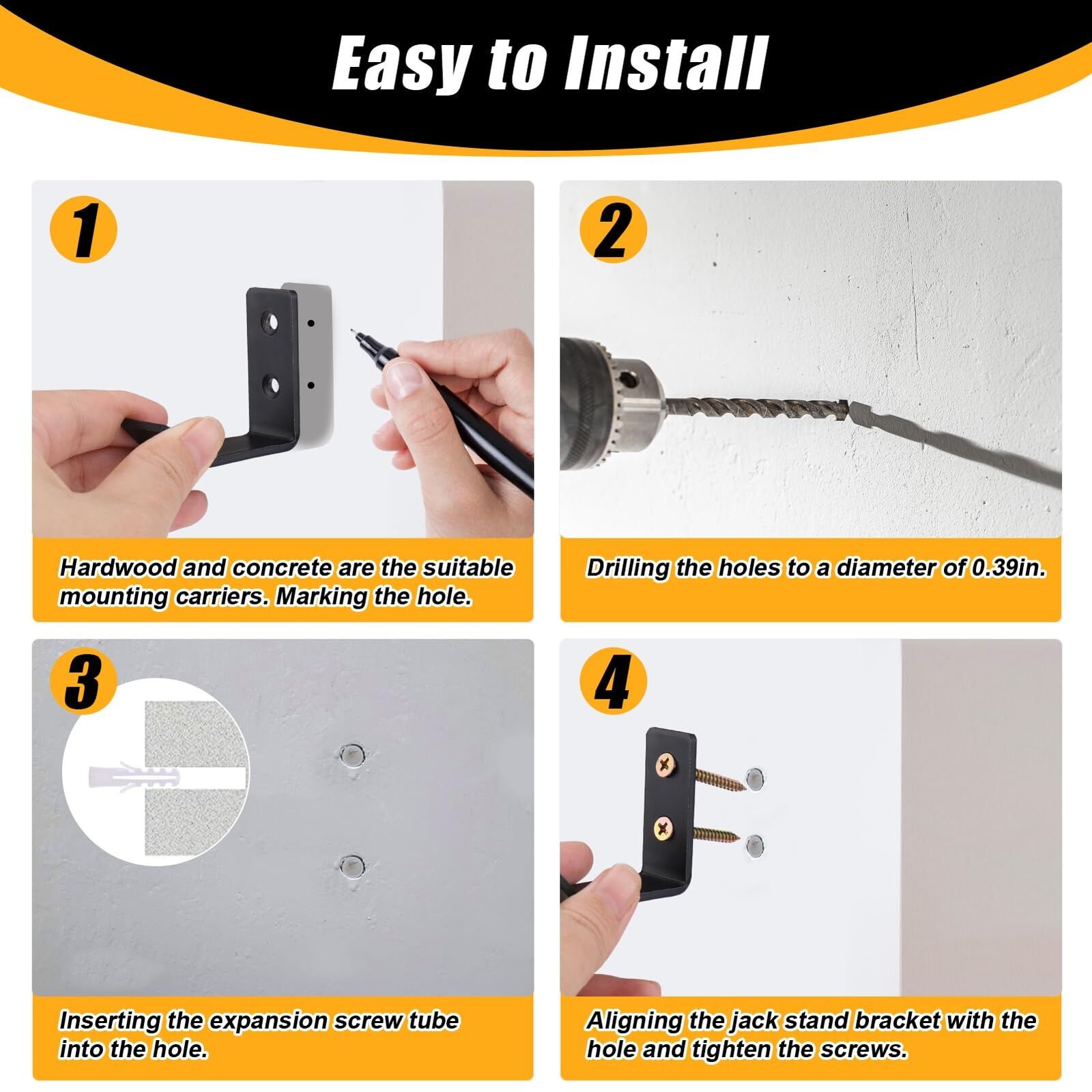 Easy to Install

1

Hardwood and concrete are the suitable mounting carriers. Marking the hole.

2

Drilling the holes to a diameter of 0.39in.

3

Inserting the expansion screw tube into the hole.

4

Aligning the jack stand bracket with the hole and tighten the screws.