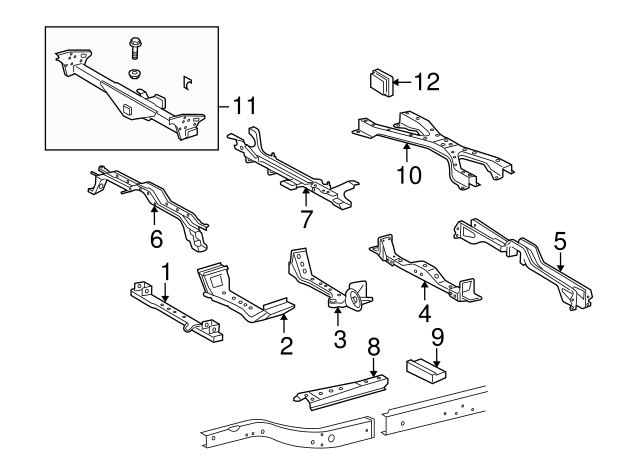 11
12
10
7
6
5
1
4
2
3
8
9