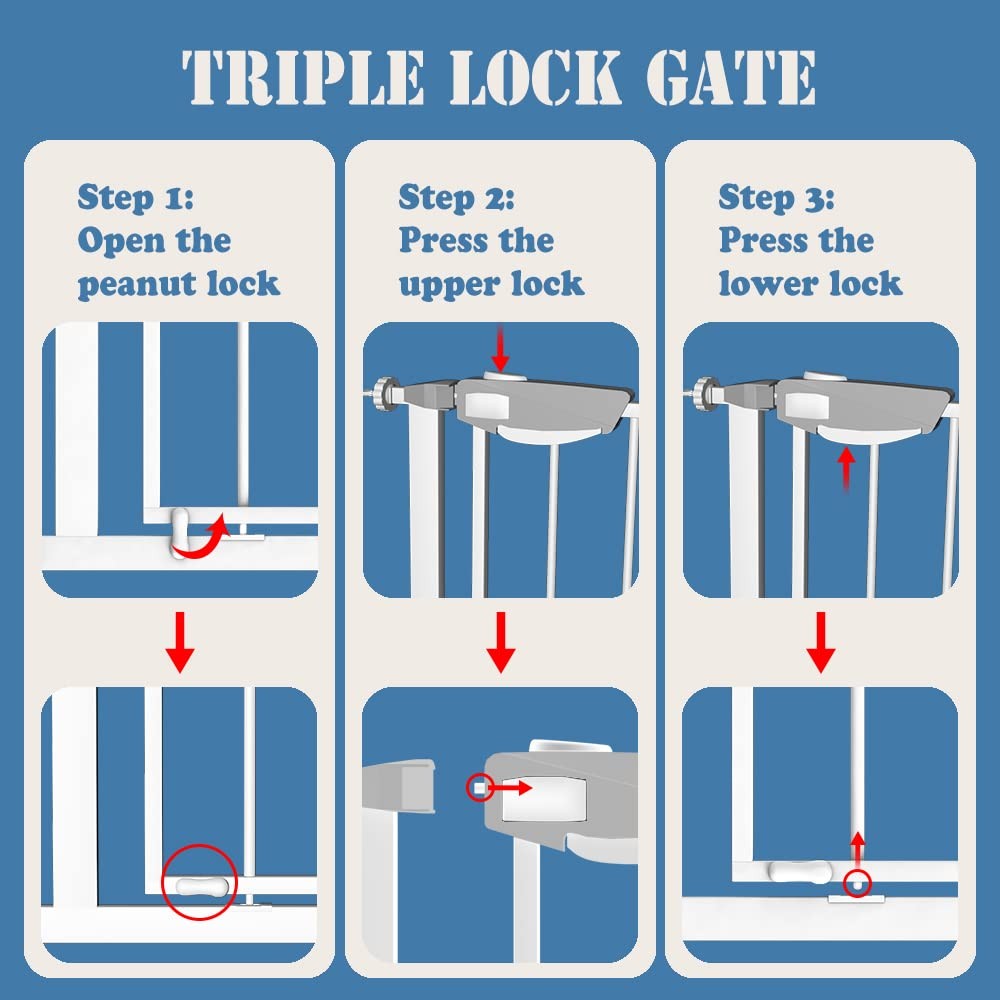 TRIPLE LOCK GATE

Step 1:
Open the peanut lock

Step 2:
Press the upper lock

Step 3:
Press the lower lock