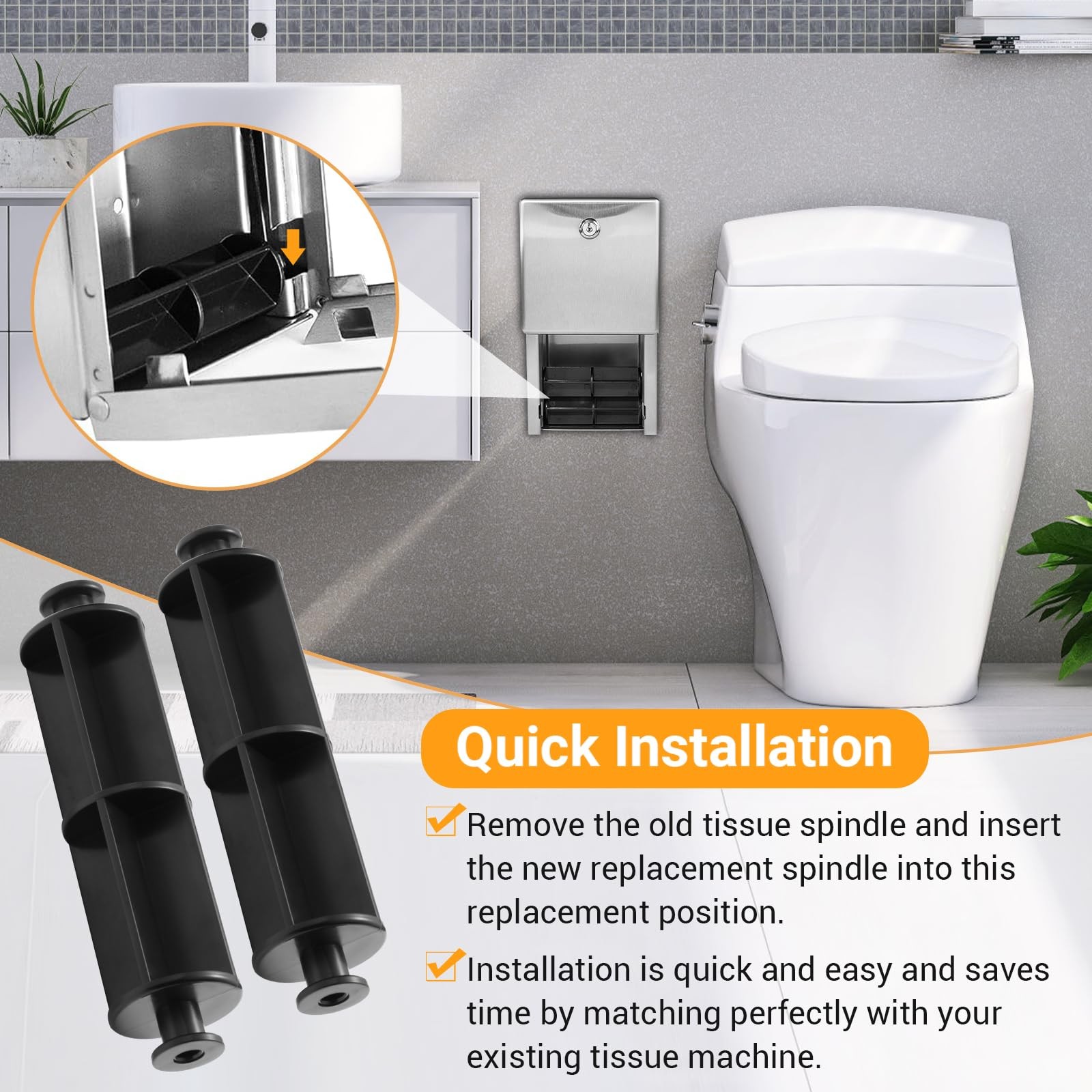 Quick Installation

Remove the old tissue spindle and insert the new replacement spindle into this replacement position.

Installation is quick and easy and saves time by matching perfectly with your existing tissue machine.